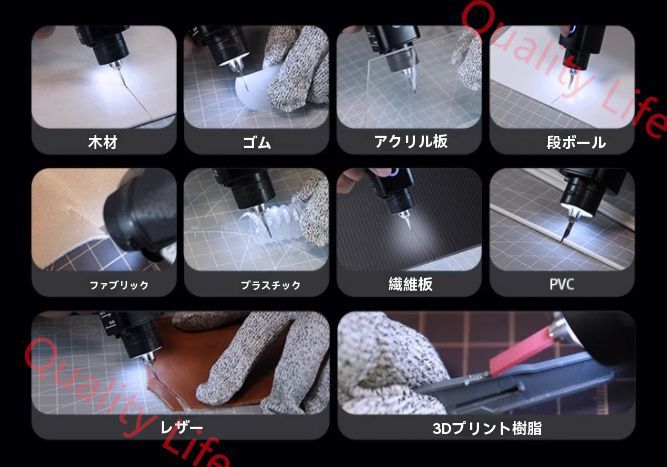 Quality Life

木材

ゴム

アクリル板

段ボール

ファブリック

プラスチック

繊維板

PVC

レザー

3Dプリント樹脂

Quality Life