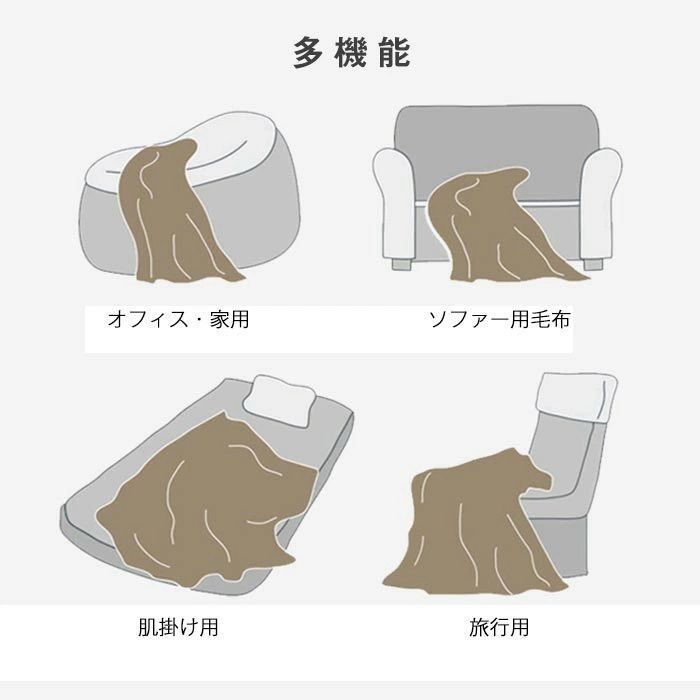 多機能

オフィス・家用

ソファー用毛布

肌掛け用

旅行用