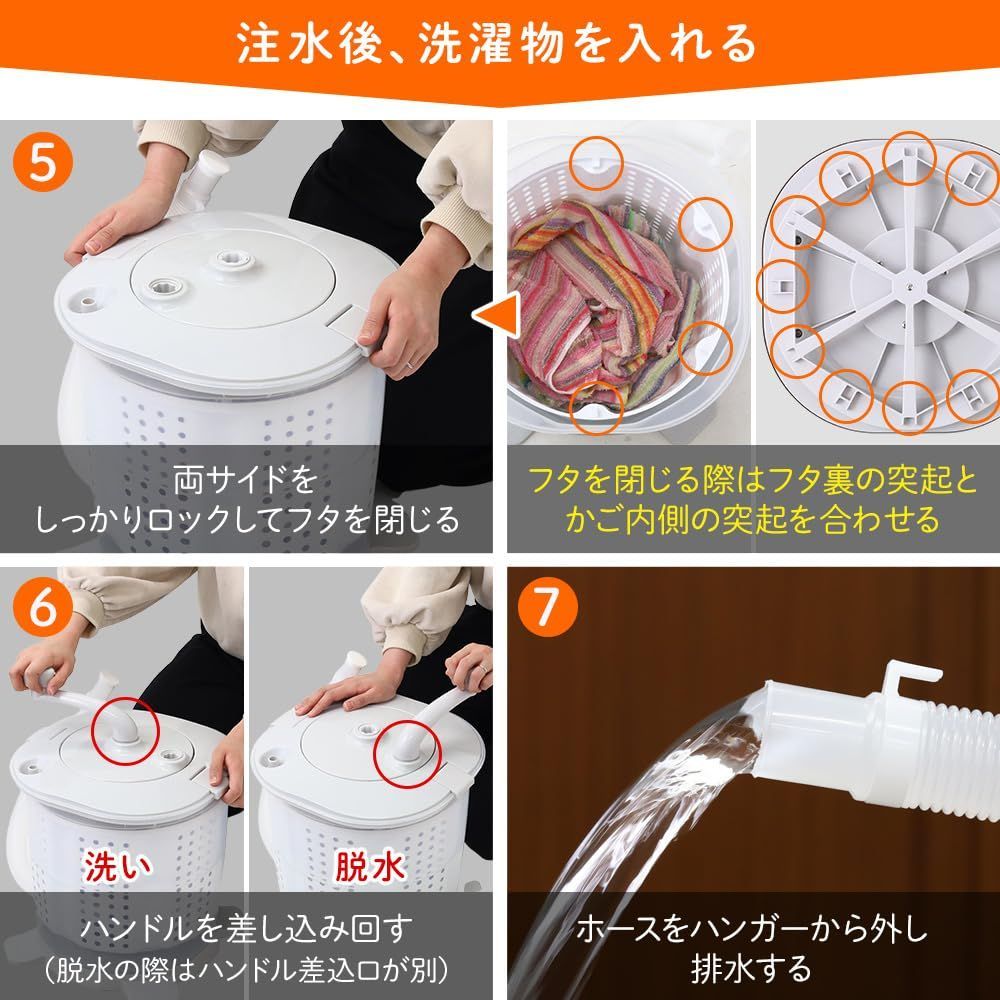 注水後、洗濯物を入れる

5

両サイドを
しっかりロックしてフタを閉じる

フタを閉じる際はフタ裏の突起と
かご内側の突起を合わせる

6

洗い

脱水

ハンドルを差し込み回す
（脱水の際はハンドル差込口が別）

7

ホースをハンガーから外し
排水する