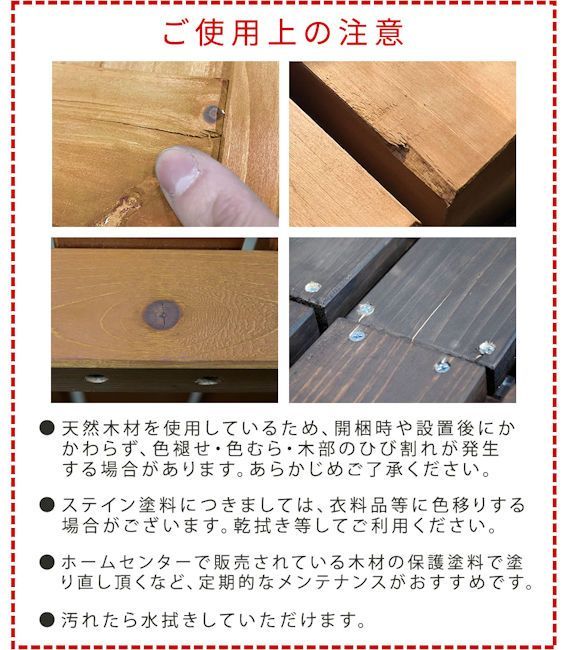 ご使用上の注意

● 天然木材を使用しているため、開梱時や設置後にかかわらず、色褪せ・色むら・木部のひび割れが発生する場合があります。あらかじめご了承ください。

● ステイン塗料につきましては、衣料品等に色移りする場合がございます。乾拭き等してご利用ください。

● ホームセンターで販売されている木材の保護塗料で塗り直し頂くなど、定期的なメンテナンスがおすすめです。

● 汚れたら水拭きしていただけます。