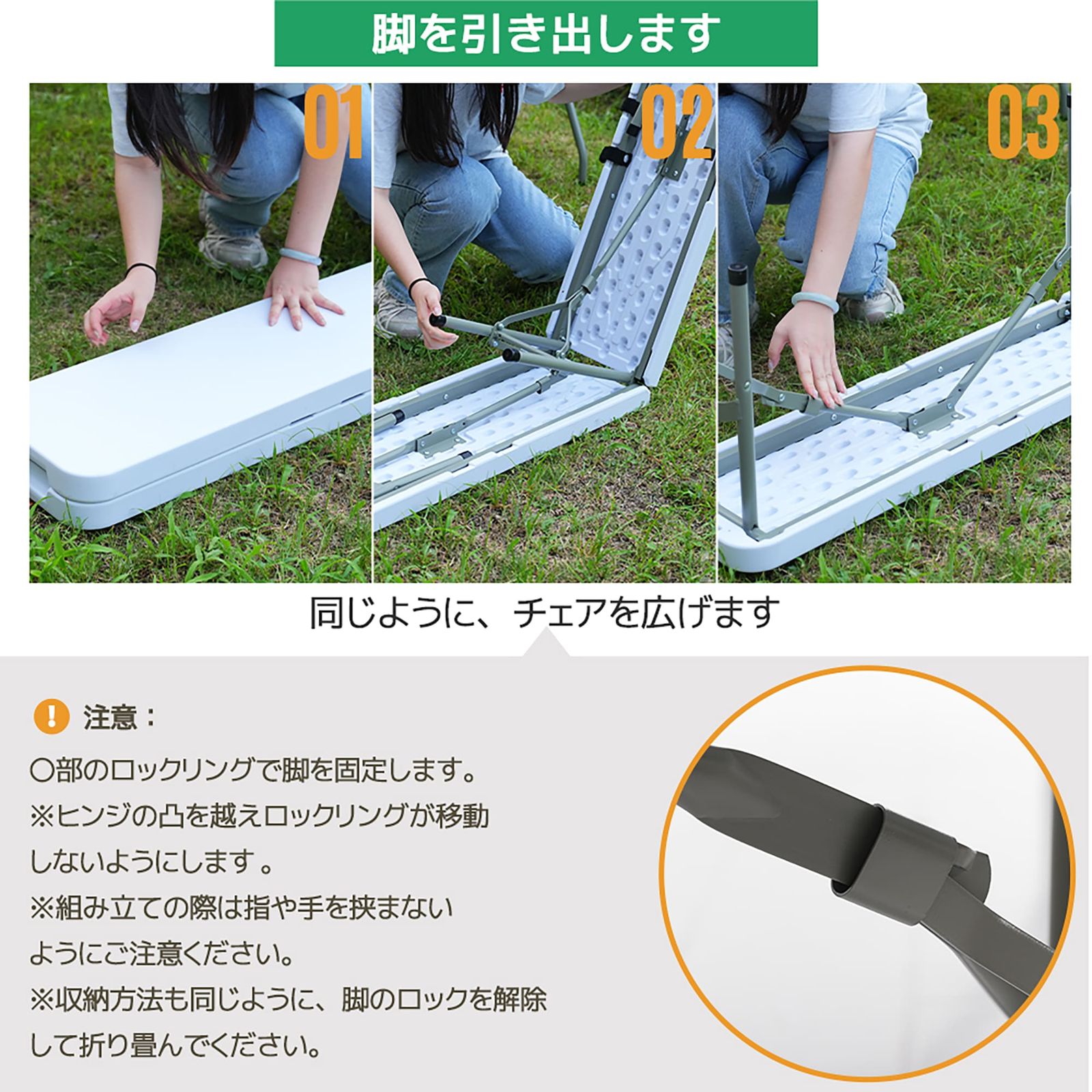 脚を引き出します

01

02

03

同じように、チェアを広げます

注意：

〇部のロックリングで脚を固定します。
※ヒンジの凸を越えロックリングが移動しないようにします 。
※組み立ての際は指や手を挟まないようにご注意ください。
※収納方法も同じように、脚のロックを解除して折り畳んでください。