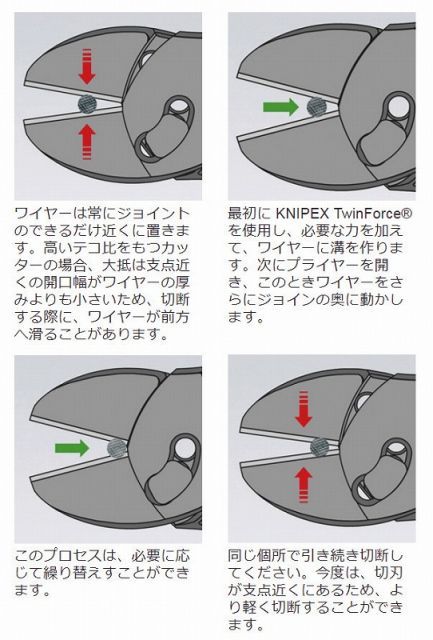 ワイヤーは常にジョイントのできるだけ近くに置きます。高いテコ比をもつカッターの場合、大抵は支点近くの開口幅がワイヤーの厚みよりも小さいため、切断する際に、ワイヤーが前方へ滑ることがあります。

最初に KNIPEX TwinForce® を使用し、必要な力を加えて、ワイヤーに溝を作ります。次にプライヤーを開き、このときワイヤーをさらにジョインの奥に動かします。

このプロセスは、必要に応じて繰り替えすことができます。

同じ個所で引き続き切断してください。今度は、切刃が支点近くにあるため、より軽く切断することができます。