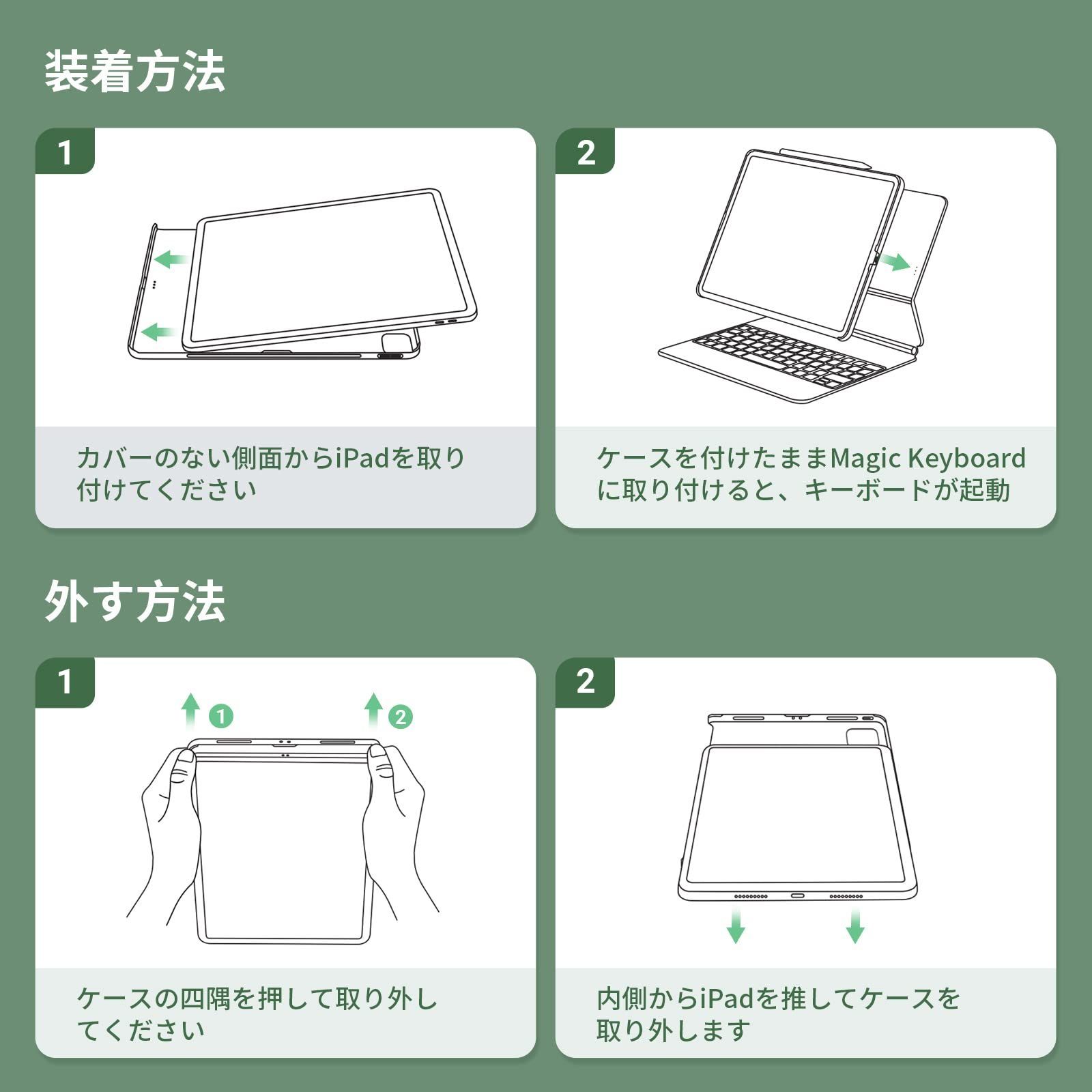 装着方法

1

カバーのない側面からiPadを取り付けてください

2

ケースを付けたままMagic Keyboardに取り付けると、キーボードが起動

外す方法

1

①

②

ケースの四隅を押して取り外してください

2

内側からiPadを推してケースを取り外します