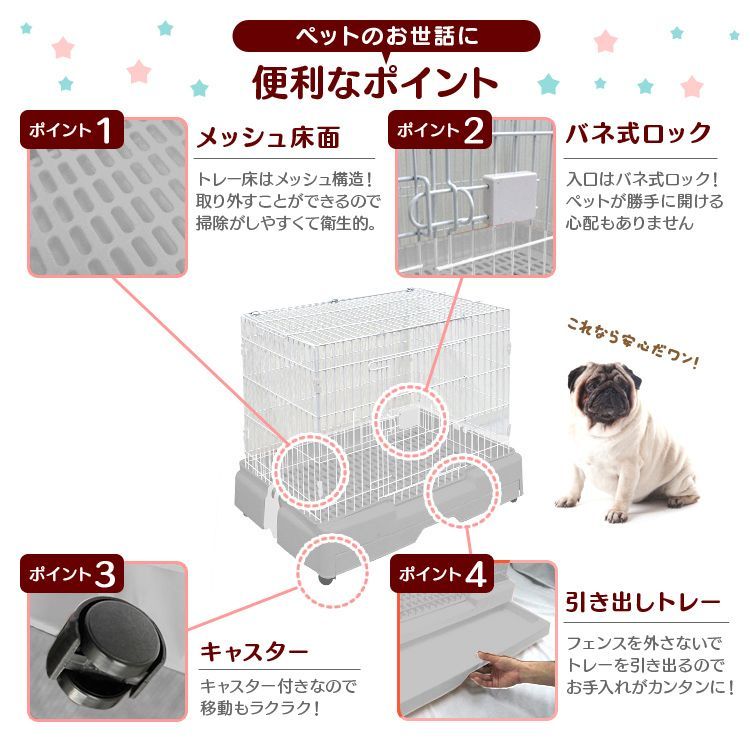 ペットのお世話に
便利なポイント

ポイント1
メッシュ床面
トレー床はメッシュ構造！取り外すことができるので掃除がしやすくて衛生的。

ポイント2
バネ式ロック
入口はバネ式ロック！ペットが勝手に開ける心配もありません

これなら安心だワン！

ポイント3
キャスター
キャスター付きなので移動もラクラク！

ポイント4
引き出しトレー
フェンスを外さないでトレーを引き出るのでお手入れがカンタンに！