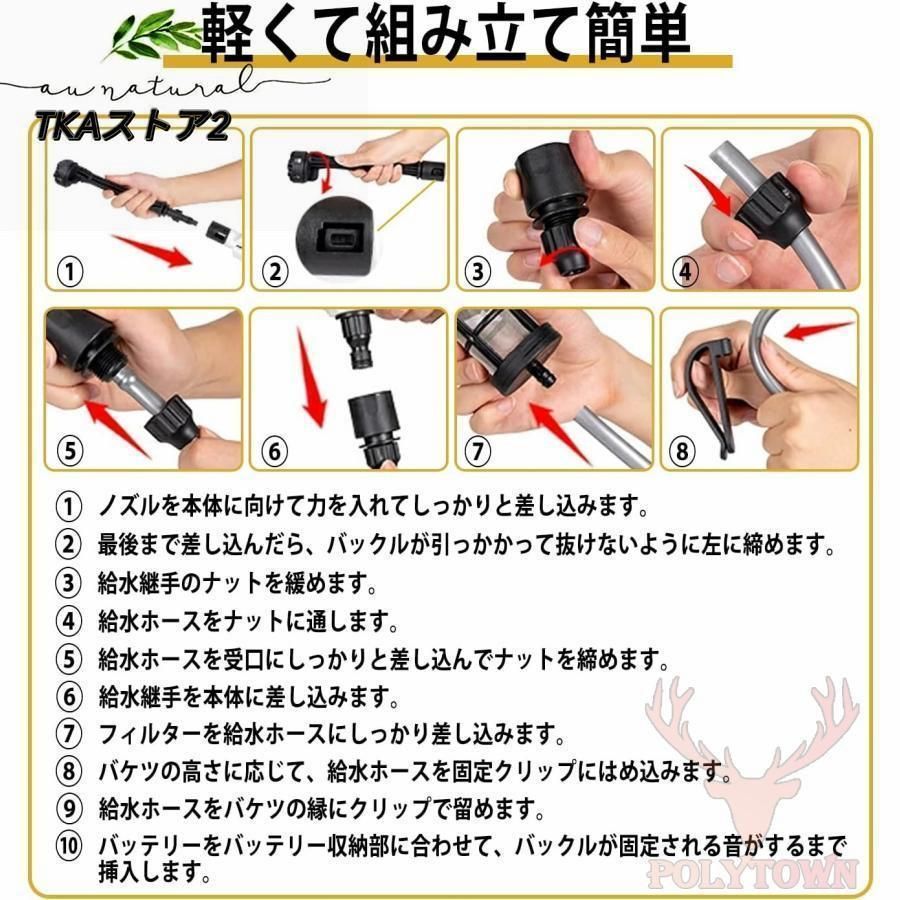 軽くて組み立て簡単

au natural

TKAストア2

①

②

③

④

⑤

⑥

⑦

⑧

① ノズルを本体に向けて力を入れてしっかりと差し込みます。
② 最後まで差し込んだら、バックルが引っかかって抜けないように左に締めます。
③ 給水継手のナットを緩めます。
④ 給水ホースをナットに通します。
⑤ 給水ホースを受口にしっかりと差し込んでナットを締めます。
⑥ 給水継手を本体に差し込みます。
⑦ フィルターを給水ホースにしっかり差し込みます。
⑧ バケツの高さに応じて、給水ホースを固定クリップにはめ込みます。
⑨ 給水ホースをバケツの縁にクリップで留めます。
⑩ バッテリーをバッテリー収納部に合わせて、バックルが固定される音がするまで挿入します。

POLYTOWN