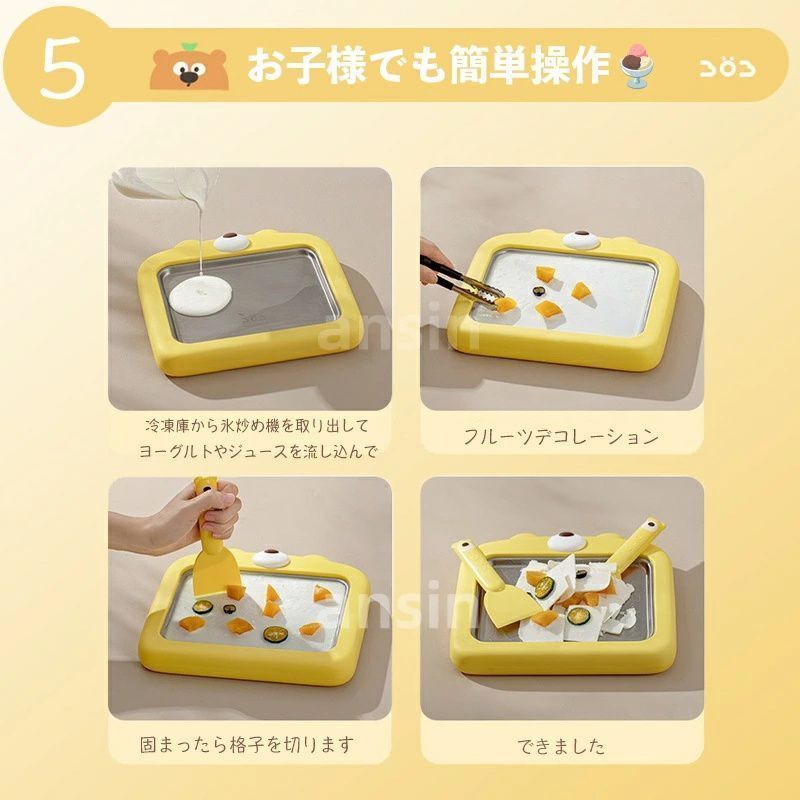 5

お子様でも簡単操作

ansin

冷凍庫から氷炒め機を取り出して
ヨーグルトやジュースを流し込んで

フルーツデコレーション

ansin

固まったら格子を切ります

できました