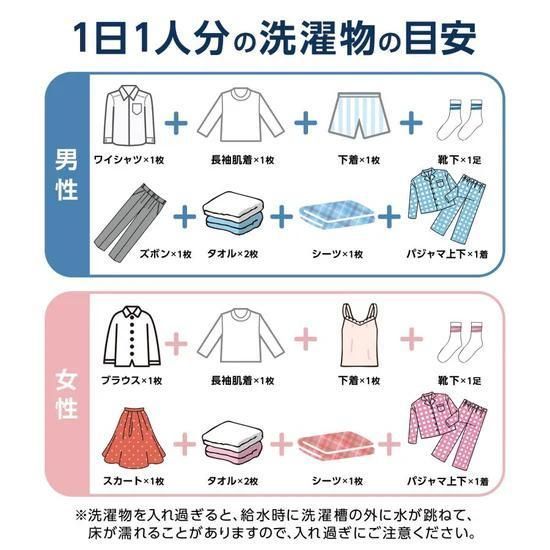 1日1人分の洗濯物の目安

男性

ワイシャツ×1枚 + 長袖肌着×1枚 + 下着×1枚 + 靴下×1足

ズボン×1枚 + タオル×2枚 + シーツ×1枚 + パジャマ上下×1着

女性

ブラウス×1枚 + 長袖肌着×1枚 + 下着×1枚 + 靴下×1足

スカート×1枚 + タオル×2枚 + シーツ×1枚 + パジャマ上下×1着

※洗濯物を入れ過ぎると、給水時に洗濯槽の外に水が跳ねて、床が濡れることがありますので、入れ過ぎにご注意ください。