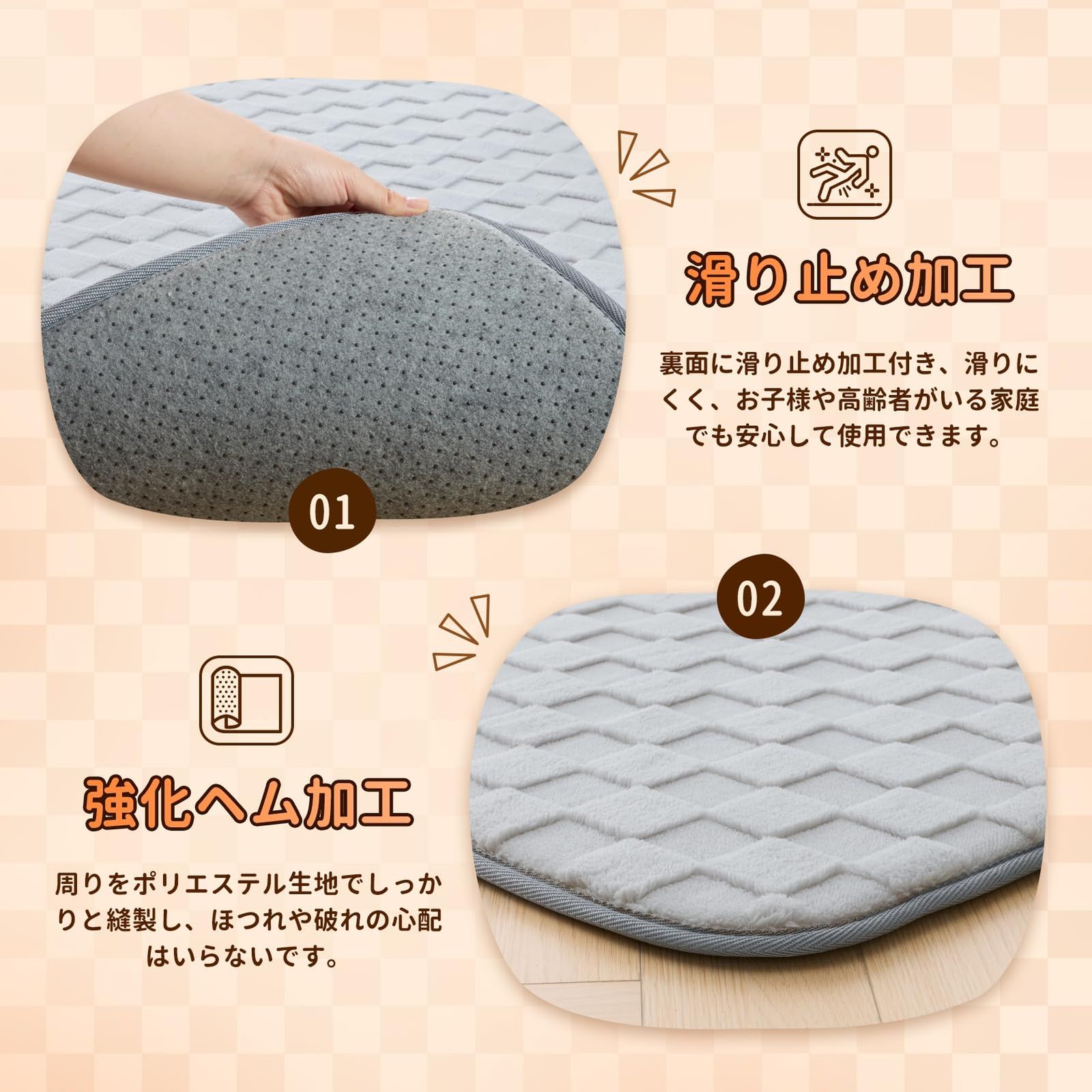 01

滑り止め加工

裏面に滑り止め加工付き、滑りにくく、お子様や高齢者がいる家庭でも安心して使用できます。

02

強化ヘム加工

周りをポリエステル生地でしっかりと縫製し、ほつれや破れの心配はいらないです。