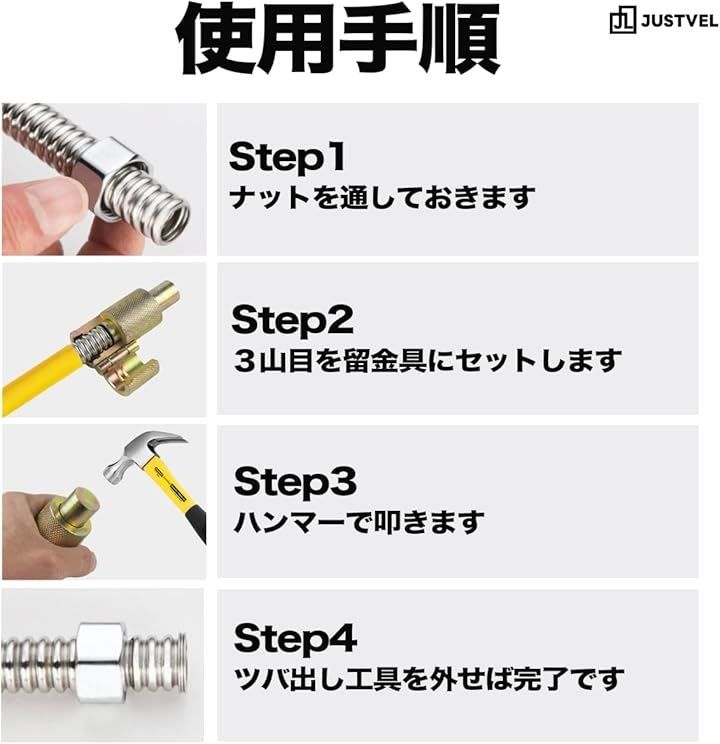 使用手順

JUSTVEL

Step1
ナットを通しておきます

Step2
３山目を留金具にセットします

Step3
ハンマーで叩きます

Step4
ツバ出し工具を外せば完了です