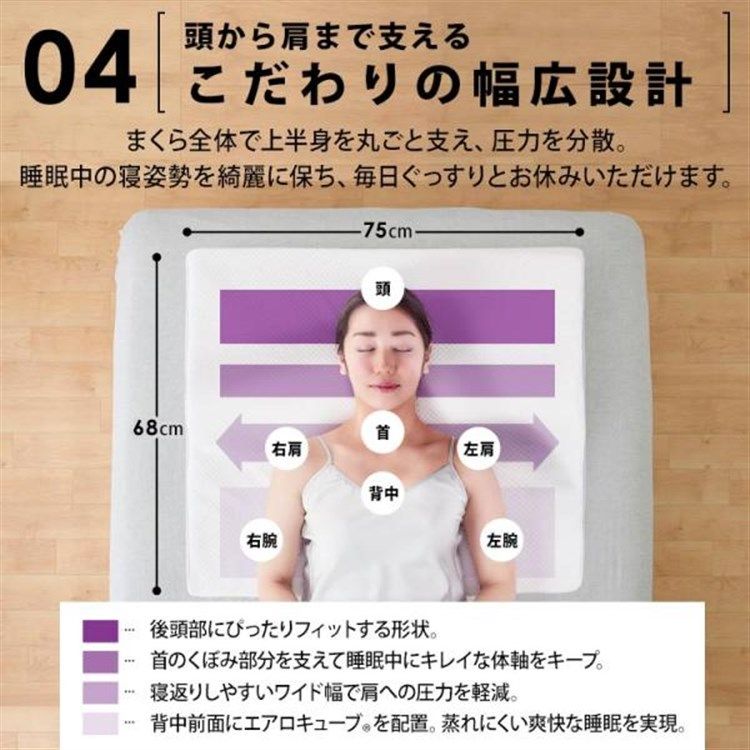 04 頭から肩まで支える
こだわりの幅広設計

まくら全体で上半身を丸ごと支え、圧力を分散。
睡眠中の寝姿勢を綺麗に保ち、毎日ぐっすりとお休みいただけます。

75cm

68cm

頭

首

右肩

左肩

背中

右腕

左腕

… 後頭部にぴったりフィットする形状。
… 首のくぼみ部分を支えて睡眠中にキレイな体軸をキープ。
… 寝返りしやすいワイド幅で肩への圧力を軽減。
… 背中前面にエアロキューブ®を配置。蒸れにくい爽快な睡眠を実現。