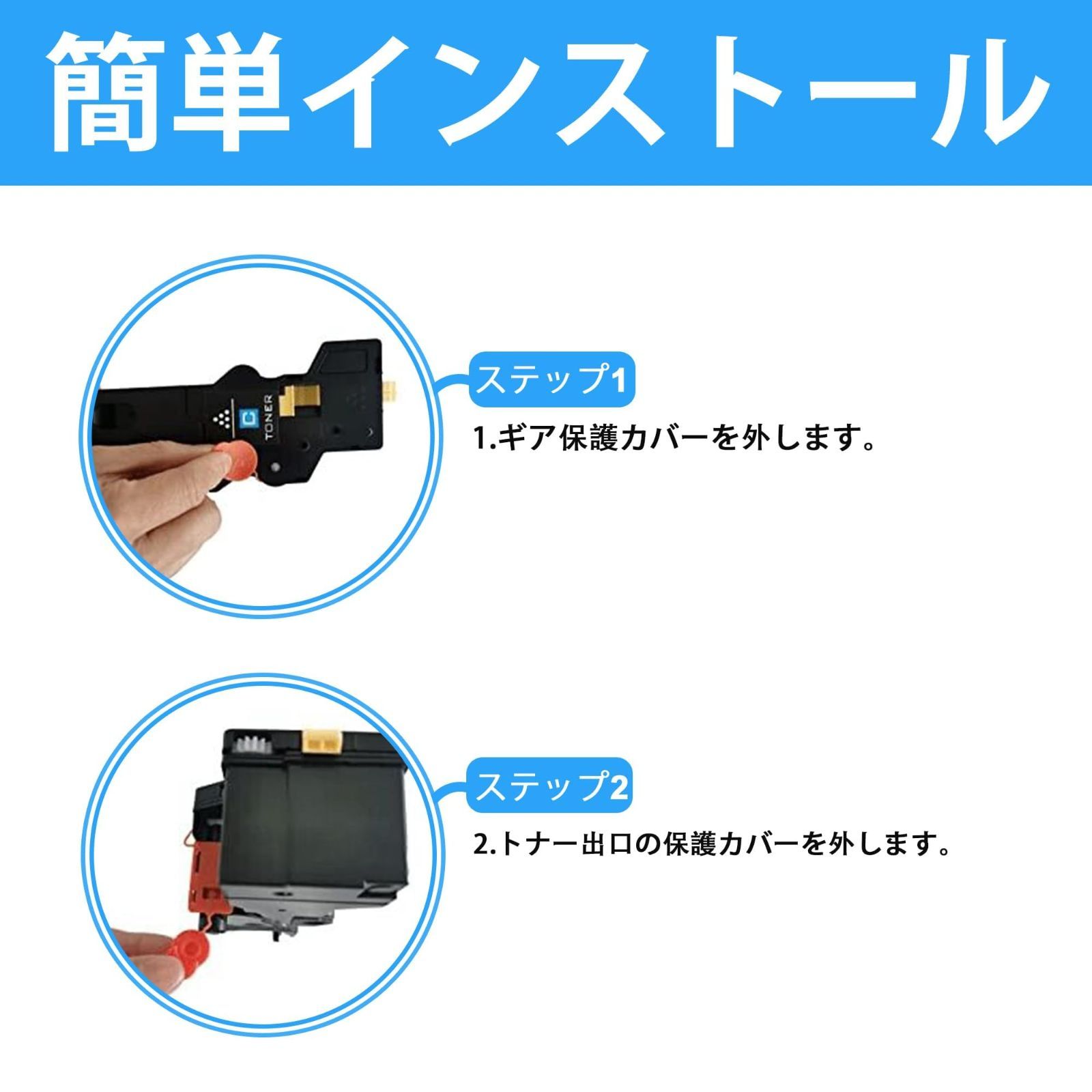 簡単インストール

C
TONER

ステップ1

1.ギア保護カバーを外します。

ステップ2

2.トナー出口の保護カバーを外します。