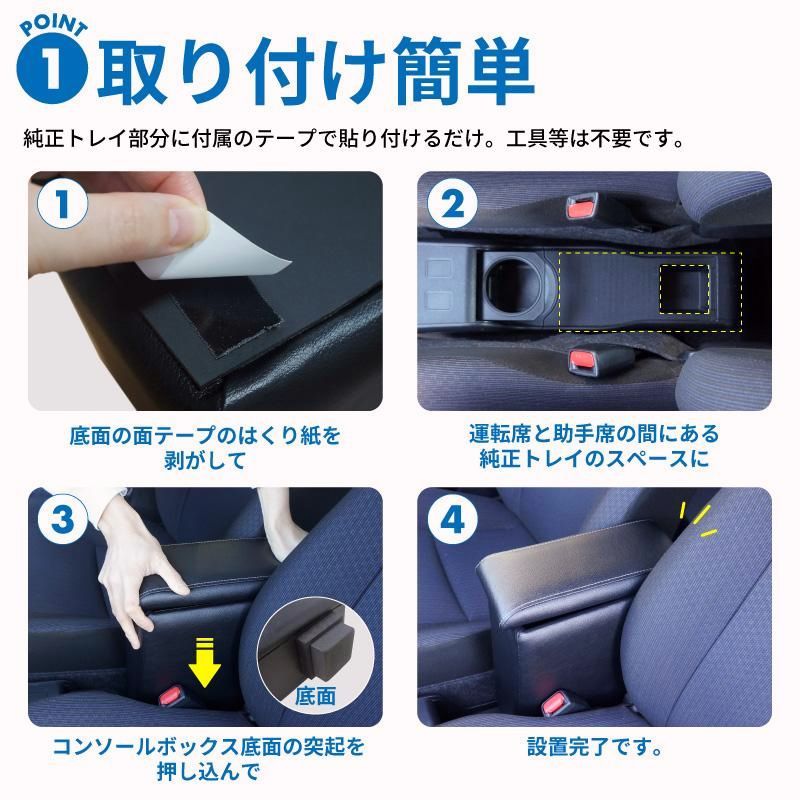 POINT
1 取り付け簡単

純正トレイ部分に付属のテープで貼り付けるだけ。工具等は不要です。

1

底面の面テープのはくり紙を剥がして

2

運転席と助手席の間にある純正トレイのスペースに

3

底面

コンソールボックス底面の突起を押し込んで

4

設置完了です。