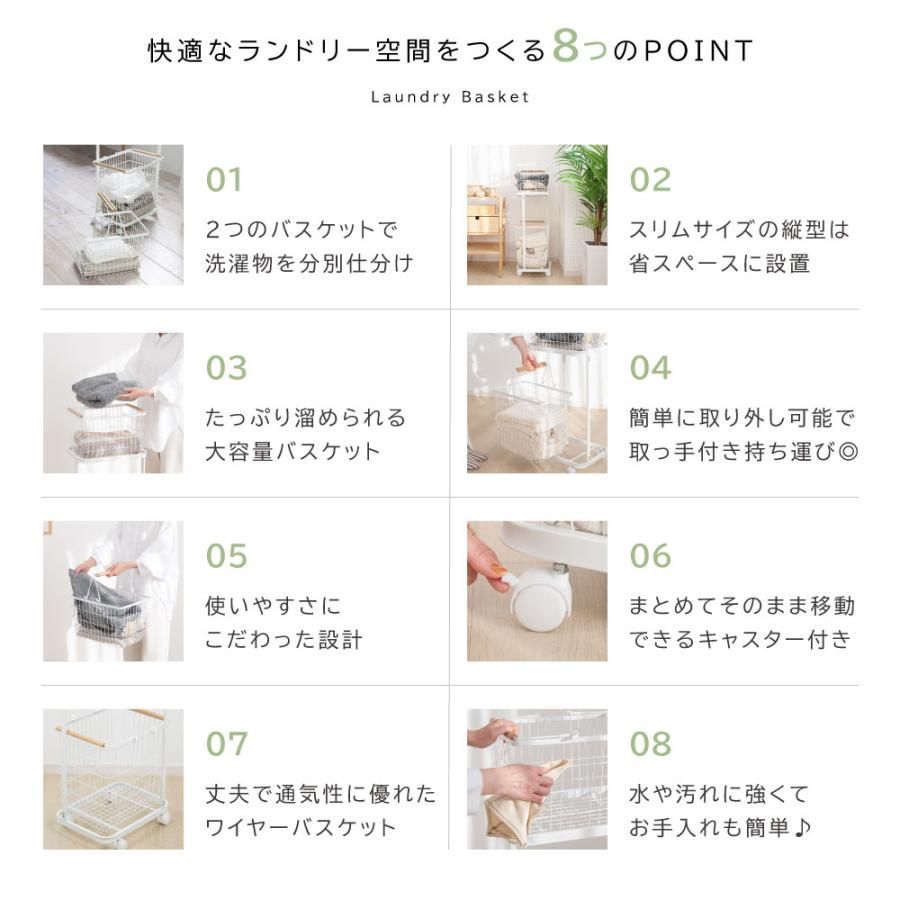 快適なランドリー空間をつくる8つのPOINT

Laundry Basket

01
2つのバスケットで
洗濯物を分別仕分け

02
スリムサイズの縦型は
省スペースに設置

03
たっぷり溜められる
大容量バスケット

04
簡単に取り外し可能で
取っ手付き持ち運び◎

05
使いやすさに
こだわった設計

06
まとめてそのまま移動
できるキャスター付き

07
丈夫で通気性に優れた
ワイヤーバスケット

08
水や汚れに強くて
お手入れも簡単♪