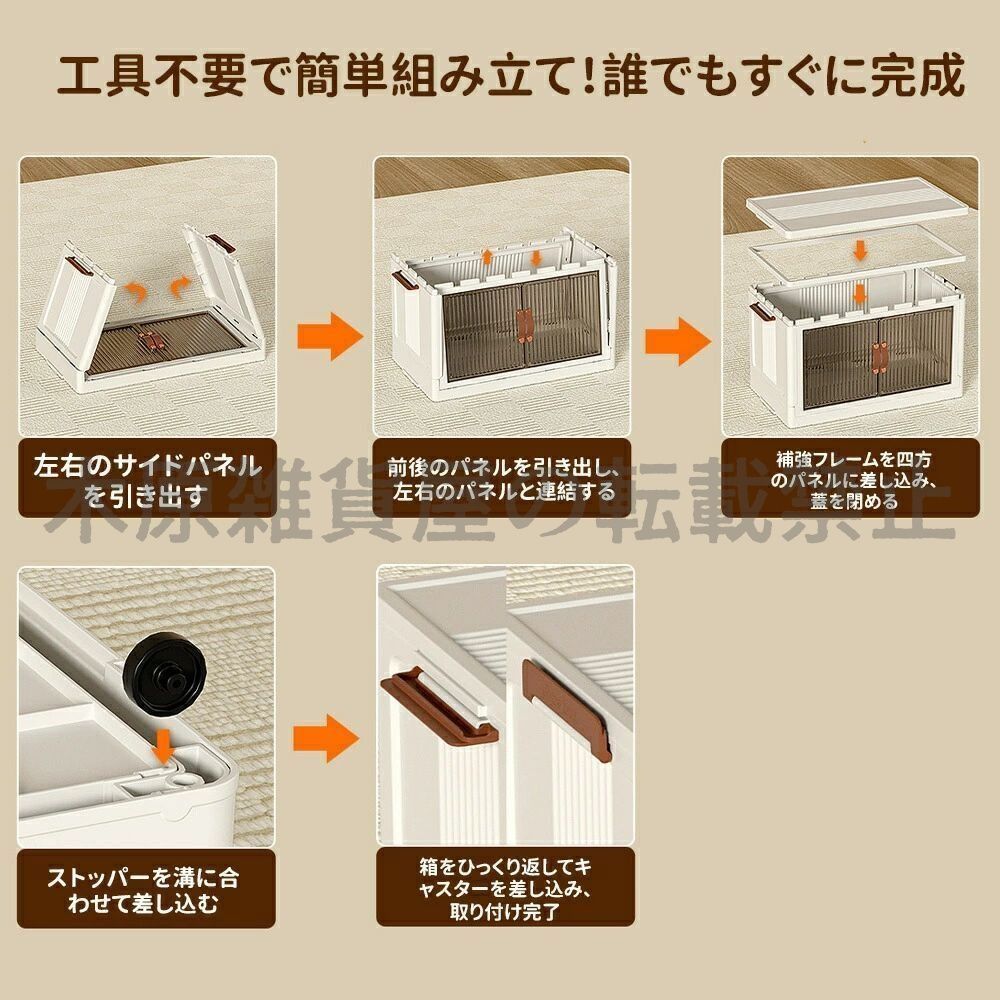 工具不要で簡単組み立て!誰でもすぐに完成

左右のサイドパネルを引き出す

前後のパネルを引き出し、左右のパネルと連結する

補強フレームを四方のパネルに差し込み、蓋を閉める

木原雑貨屋の転載禁止

ストッパーを溝に合わせて差し込む

箱をひっくり返してキャスターを差し込み、取り付け完了