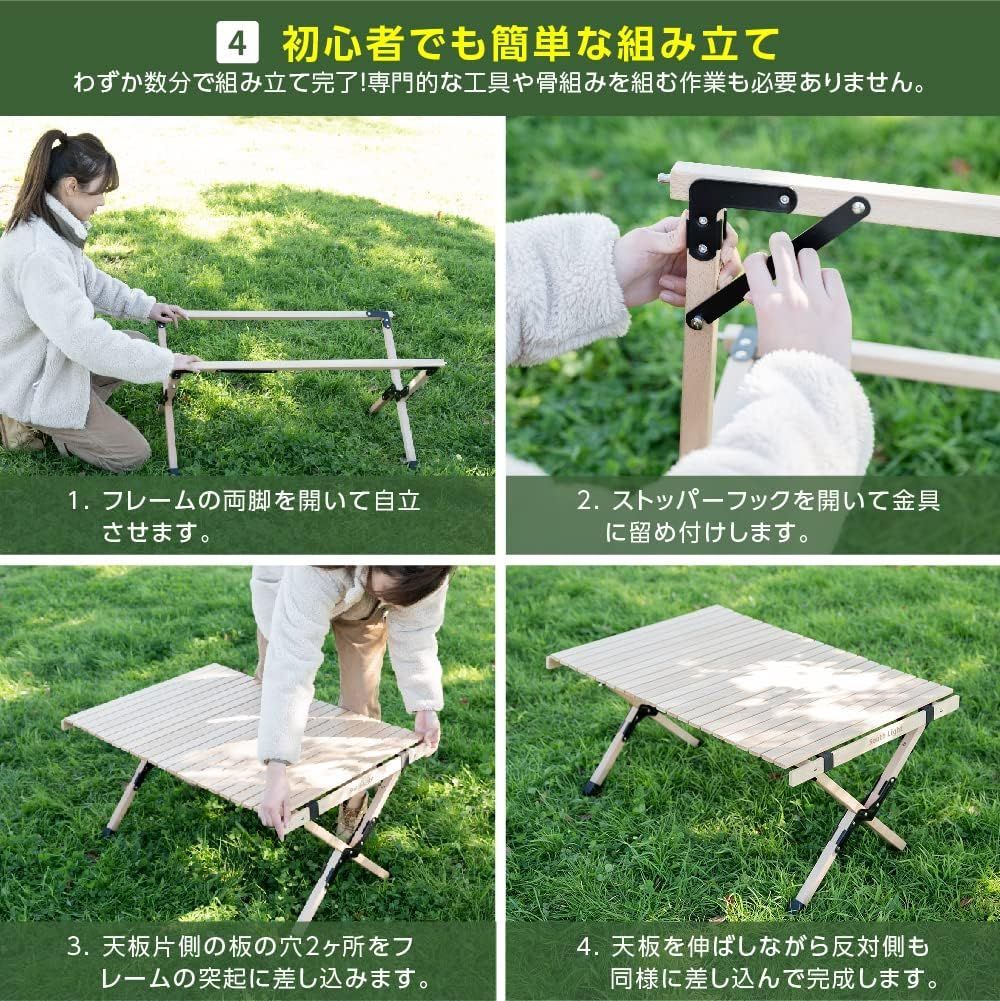 4 初心者でも簡単な組み立て
わずか数分で組み立て完了!専門的な工具や骨組みを組む作業も必要ありません。

1. フレームの両脚を開いて自立させます。

2. ストッパーフックを開いて金具に留め付けします。

3. 天板片側の板の穴2ヶ所をフレームの突起に差し込みます。

4. 天板を伸ばしながら反対側も同様に差し込んで完成します。