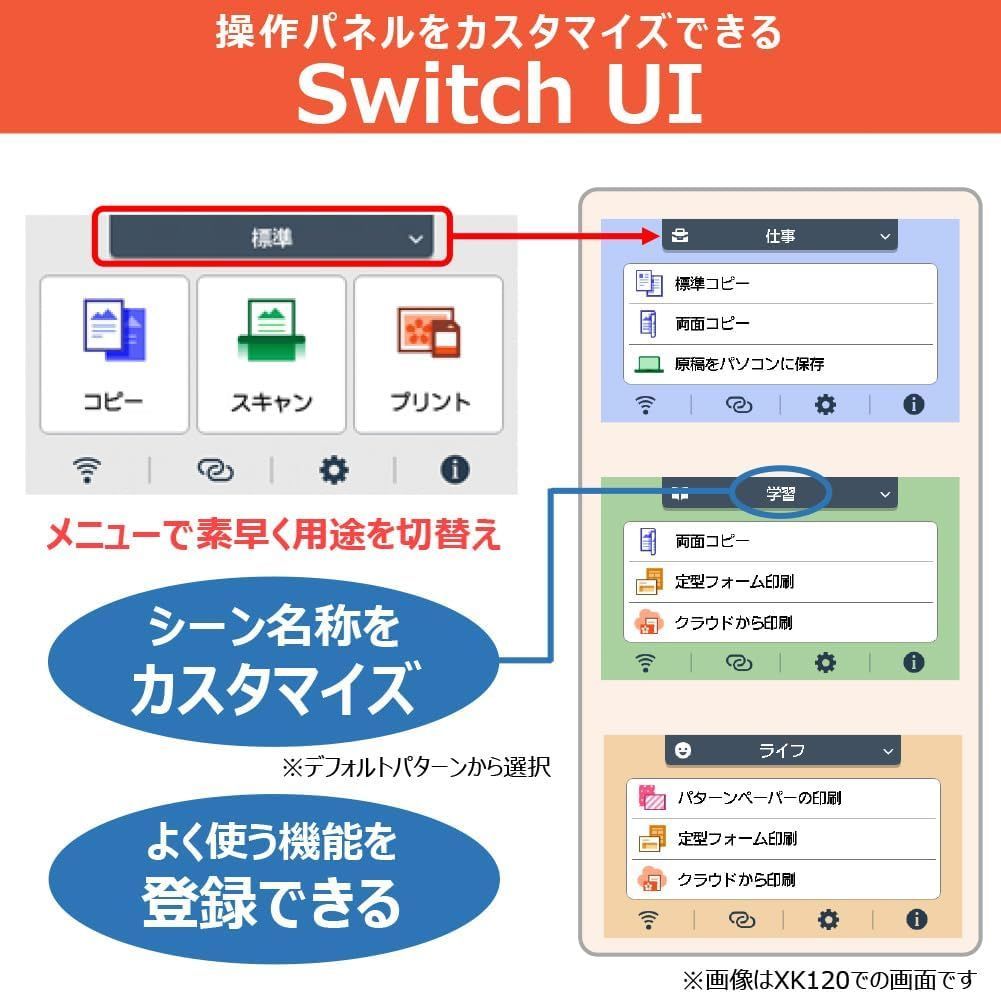 操作パネルをカスタマイズできる
Switch UI

標準

コピー
スキャン
プリント

メニューで素早く用途を切替え

シーン名称をカスタマイズ
※デフォルトパターンから選択

よく使う機能を登録できる

仕事
標準コピー
両面コピー
原稿をパソコンに保存

学習
両面コピー
定型フォーム印刷
クラウドから印刷

ライフ
パターンペーパーの印刷
定型フォーム印刷
クラウドから印刷

※画像はXK120での画面です