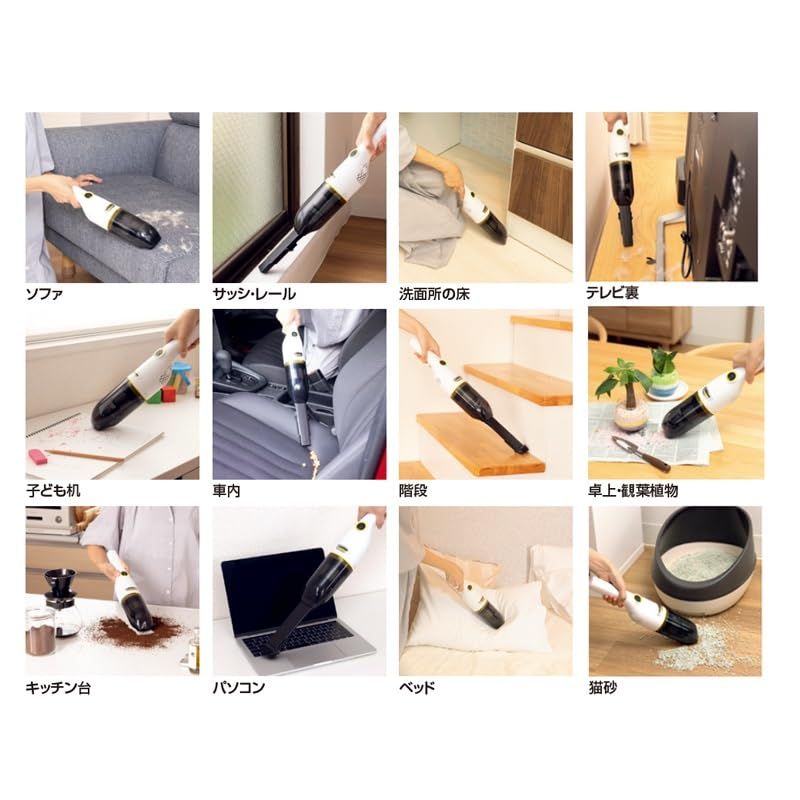 ソファ

サッシ・レール

洗面所の床

テレビ裏

子ども机

車内

階段

卓上・観葉植物

キッチン台

パソコン

ベッド

猫砂