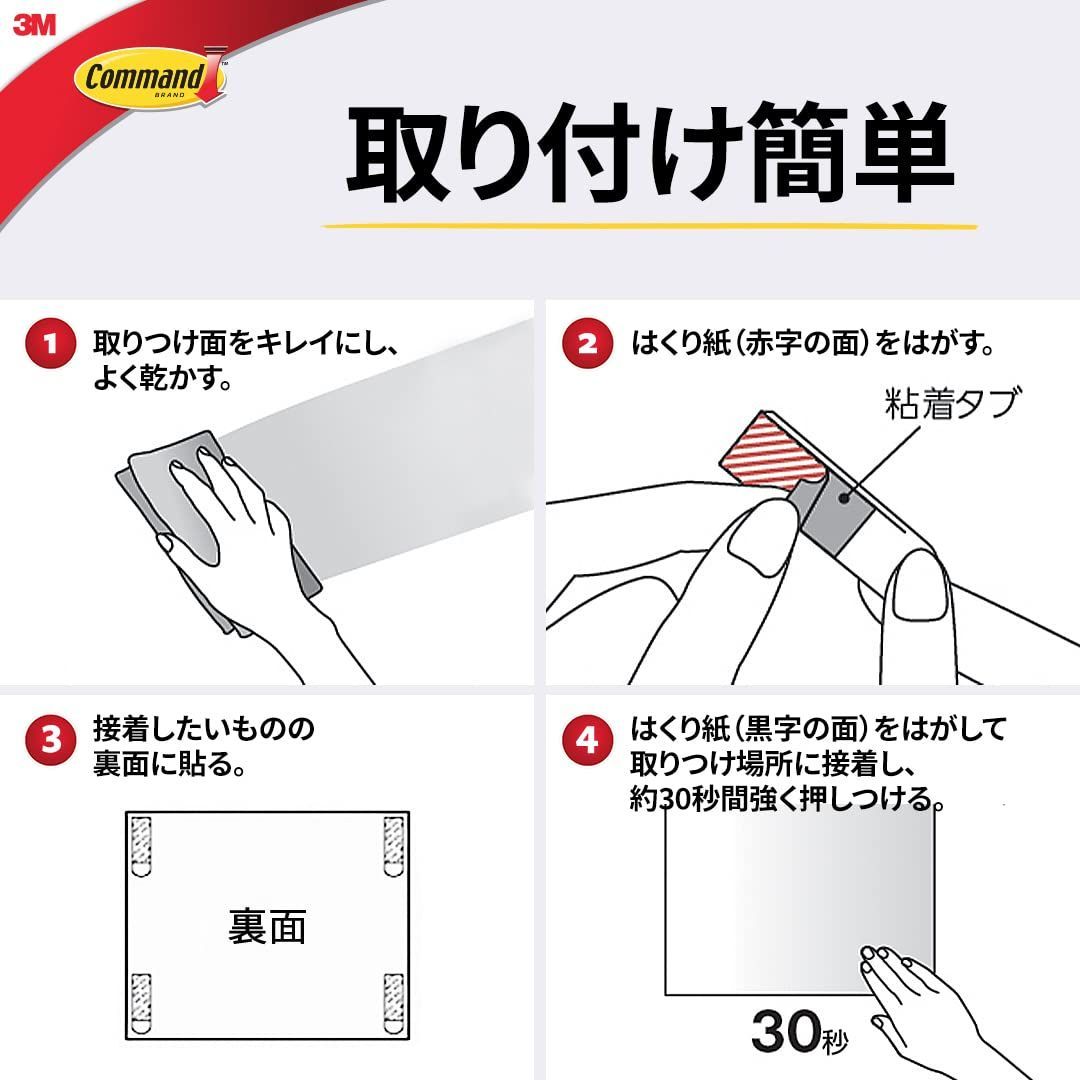 3M
Command
BRAND

取り付け簡単

1 取りつけ面をキレイにし、よく乾かす。

2 はくり紙（赤字の面）をはがす。

粘着タブ

3 接着したいものの裏面に貼る。

裏面

4 はくり紙（黒字の面）をはがして取りつけ場所に接着し、約30秒間強く押しつける。

30秒