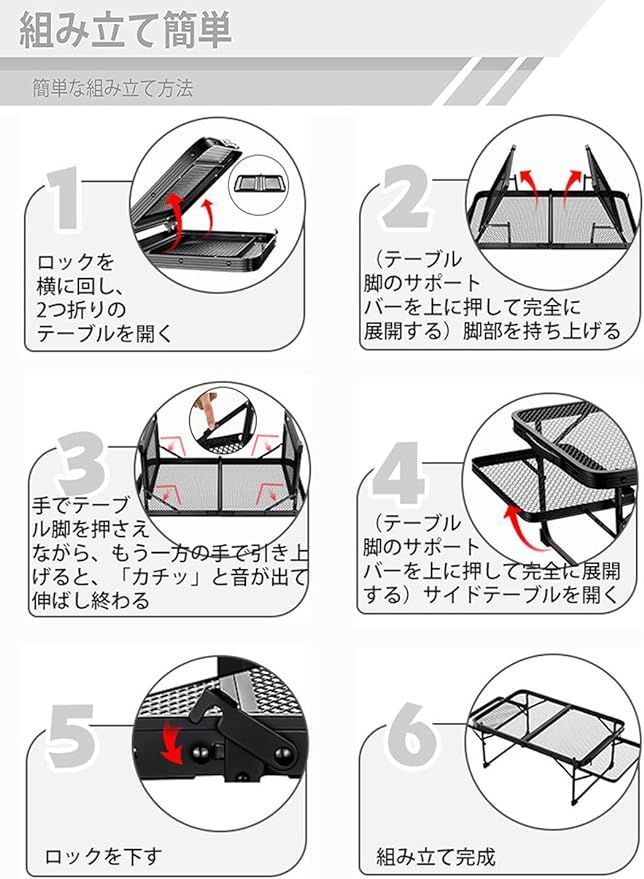 組み立て簡単

簡単な組み立て方法

1

ロックを横に回し、2つ折りのテーブルを開く

2

（テーブル脚のサポートバーを上に押して完全に展開する）脚部を持ち上げる

3

手でテーブル脚を押さえながら、もう一方の手で引き上げると、「カチッ」と音が出て伸ばし終わる

4

（テーブル脚のサポートバーを上に押して完全に展開する）サイドテーブルを開く

5

ロックを下す

6

組み立て完成