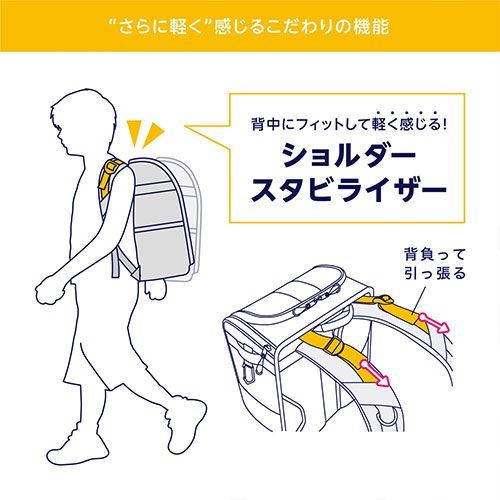 “さらに軽く”感じるこだわりの機能

背中にフィットして軽く感じる!

ショルダー
スタビライザー

背負って
引っ張る