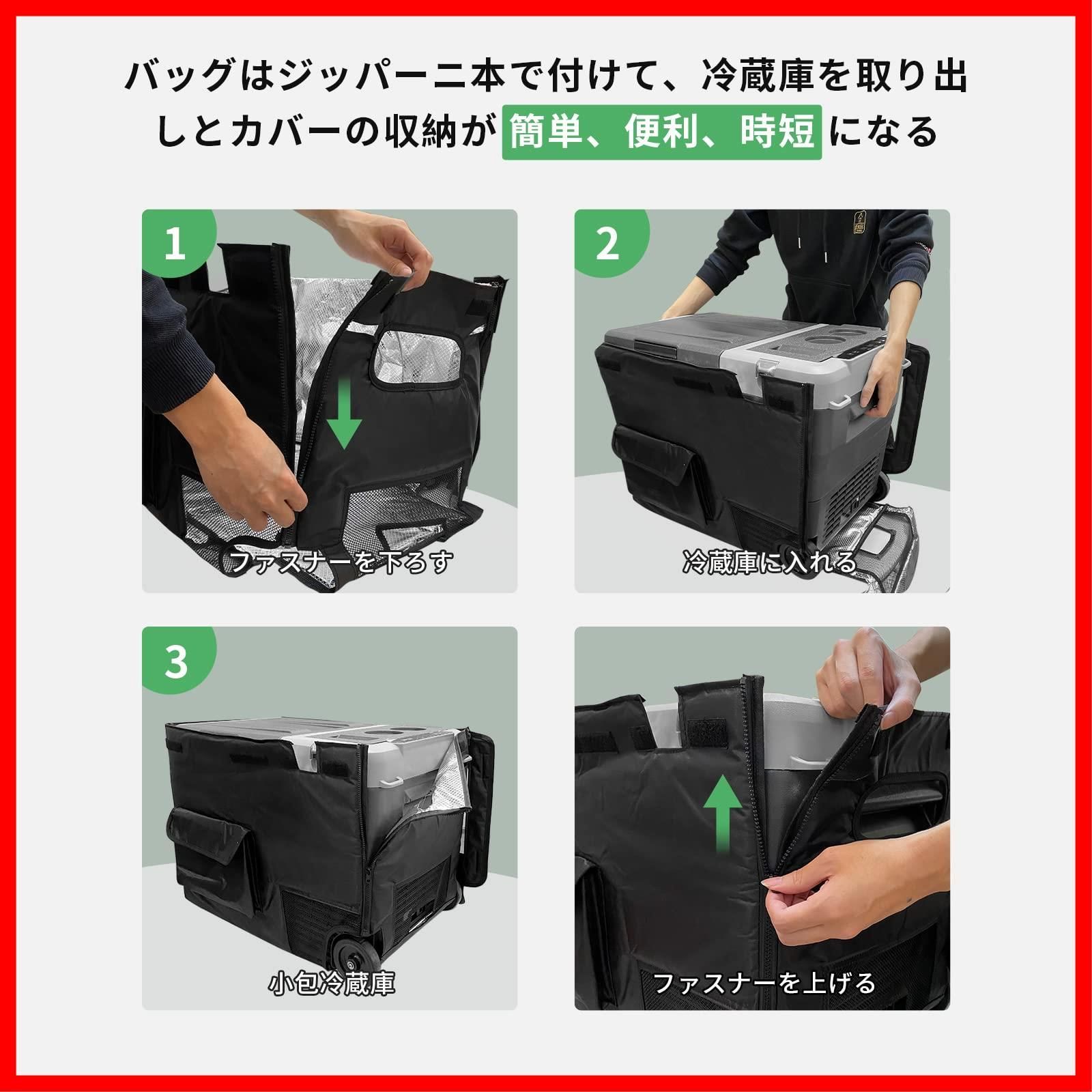 バッグはジッパー二本で付けて、冷蔵庫を取り出しとカバーの収納が簡単、便利、時短になる

1
ファスナーを下ろす

2
冷蔵庫に入れる

3
小包冷蔵庫

ファスナーを上げる