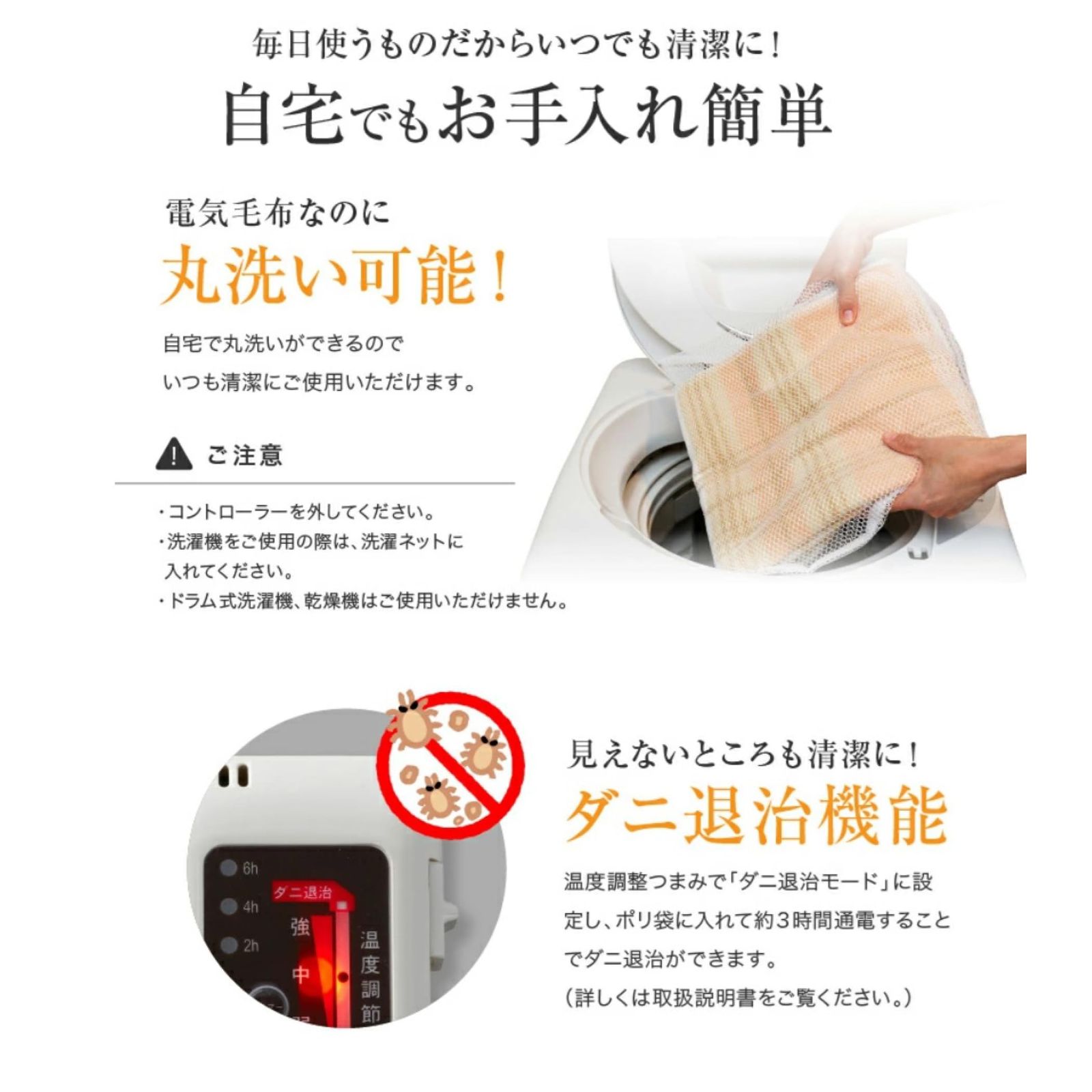 毎日使うものだからいつでも清潔に！

自宅でもお手入れ簡単

電気毛布なのに

丸洗い可能！

自宅で丸洗いができるので
いつも清潔にご使用いただけます。

ご注意

・コントローラーを外してください。
・洗濯機をご使用の際は、洗濯ネットに入れてください。
・ドラム式洗濯機、乾燥機はご使用いただけません。

6h
4h
2h
ダニ退治
強
中
温度調節

見えないところも清潔に！

ダニ退治機能

温度調整つまみで「ダニ退治モード」に設定し、ポリ袋に入れて約３時間通電することでダニ退治ができます。
（詳しくは取扱説明書をご覧ください。）