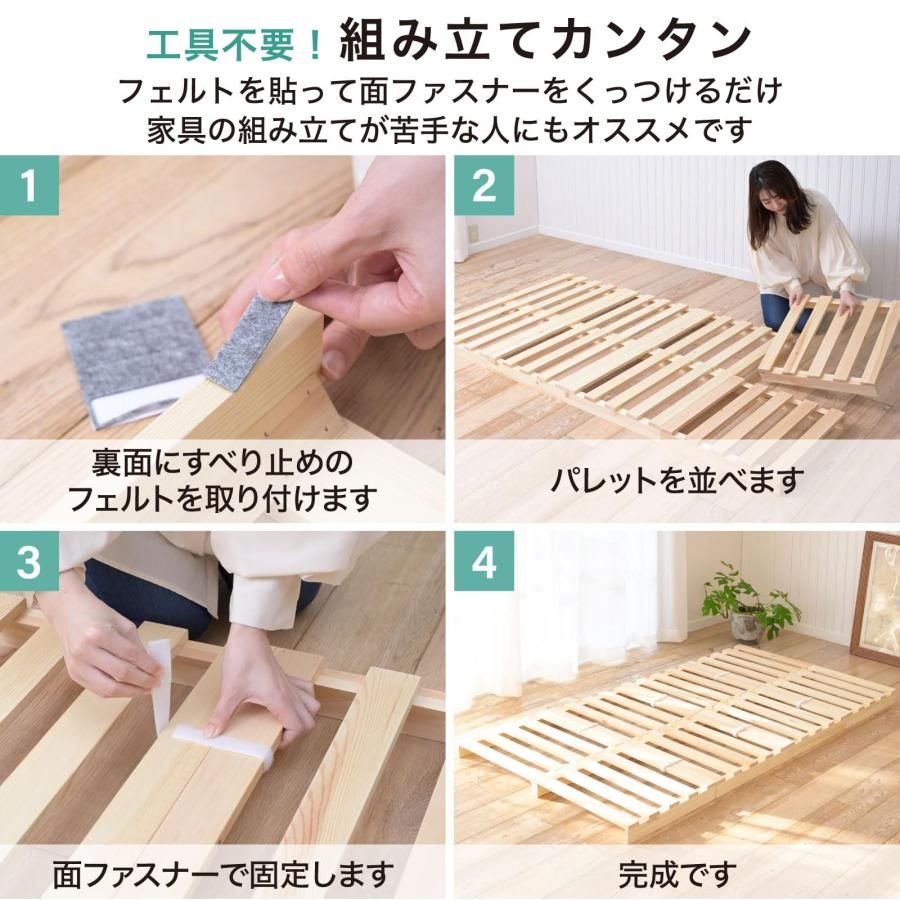 工具不要！組み立てカンタン
フェルトを貼って面ファスナーをくっつけるだけ
家具の組み立てが苦手な人にもオススメです

1
裏面にすべり止めの
フェルトを取り付けます

2
パレットを並べます

3
面ファスナーで固定します

4
完成です