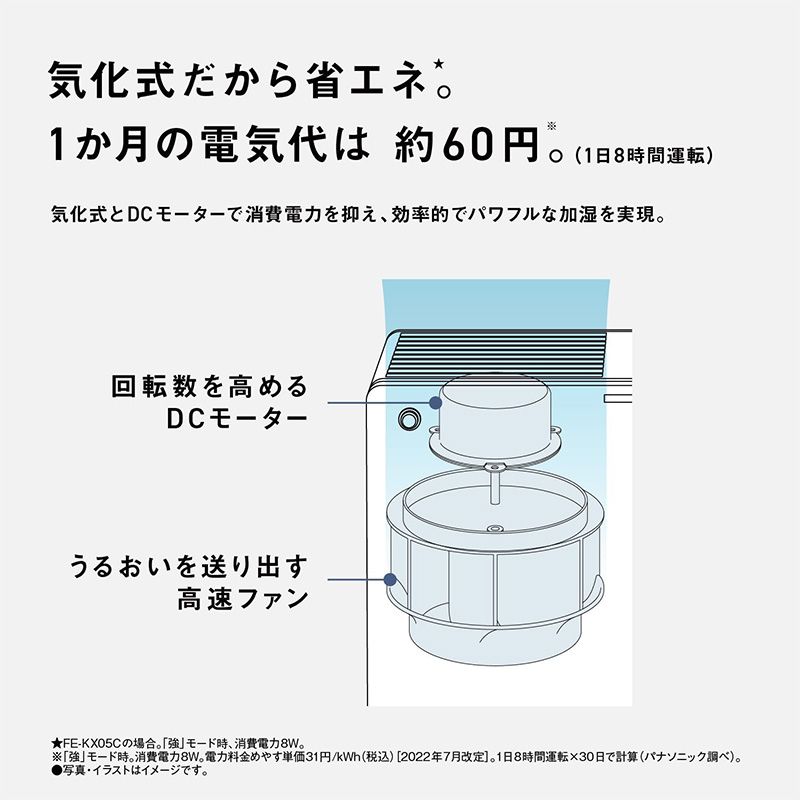 気化式だから省エネ★。
1か月の電気代は 約60円※。(1日8時間運転)

気化式とDCモーターで消費電力を抑え、効率的でパワフルな加湿を実現。

回転数を高める
DCモーター

うるおいを送り出す
高速ファン

★FE-KX05Cの場合。「強」モード時、消費電力8W。
※「強」モード時。消費電力8W。電力料金めやす単価31円/kWh(税込)[2022年7月改定]。1日8時間運転×30日で計算(パナソニック調べ)。
●写真・イラストはイメージです。