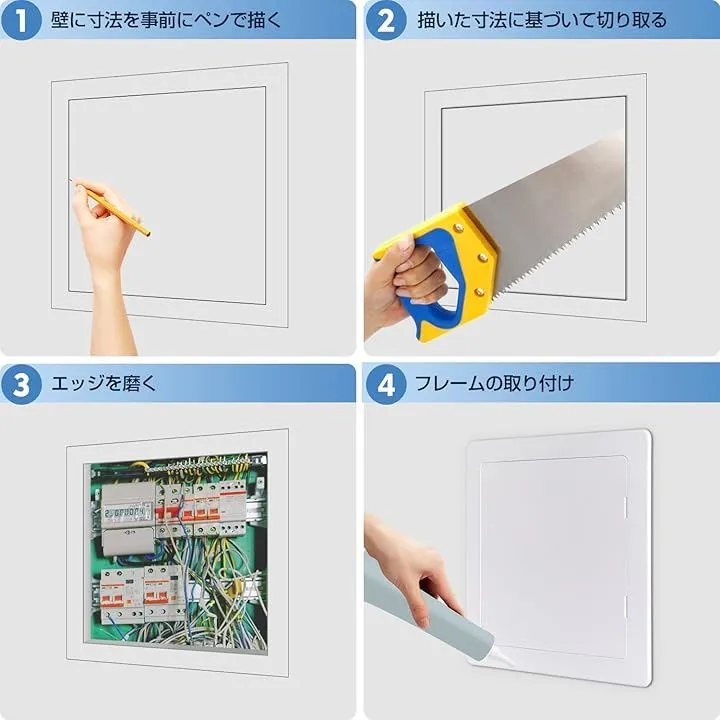 1 壁に寸法を事前にペンで描く

2 描いた寸法に基づいて切り取る

3 エッジを磨く

4 フレームの取り付け