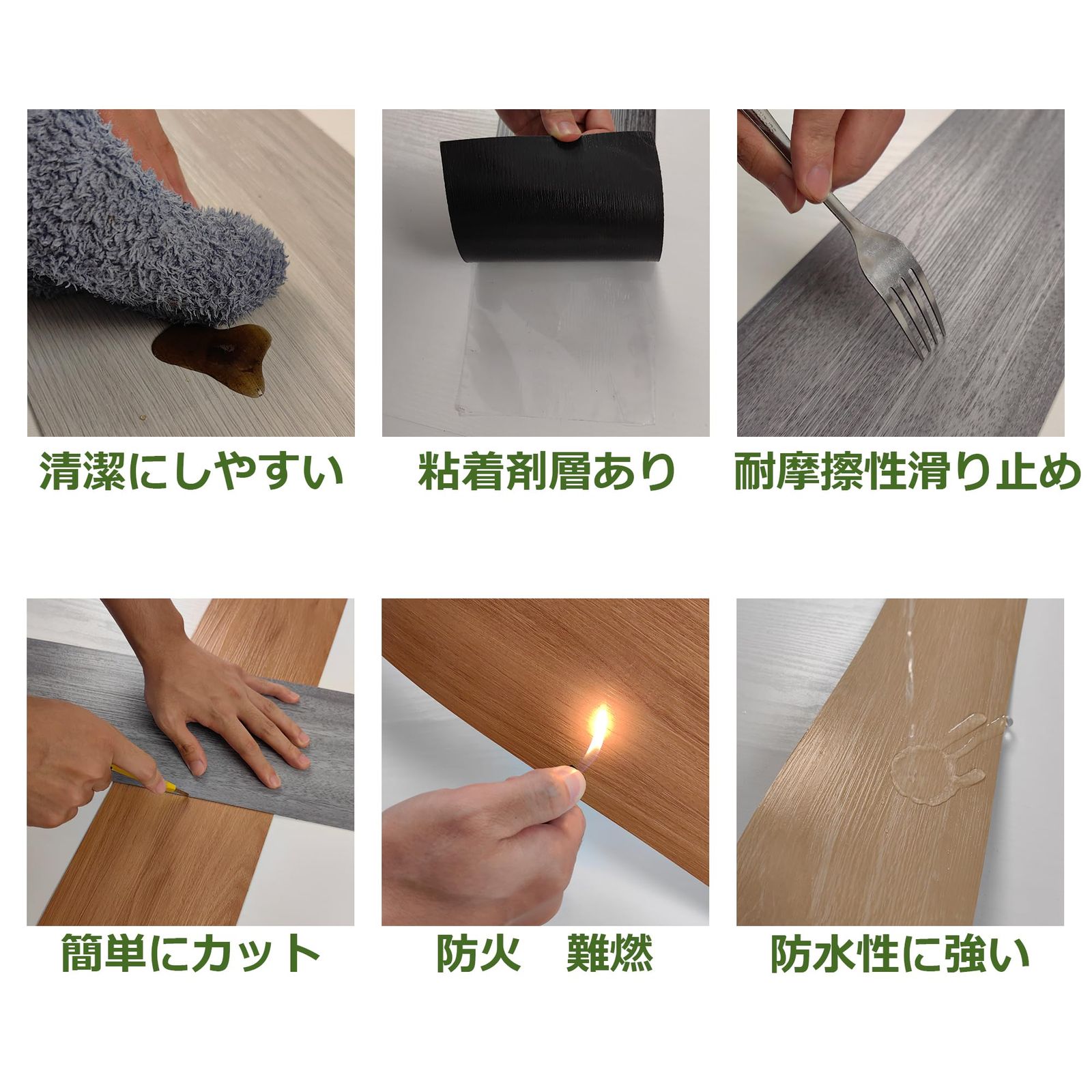 清潔にしやすい

粘着剤層あり

耐摩擦性滑り止め

簡単にカット

防火　難燃

防水性に強い