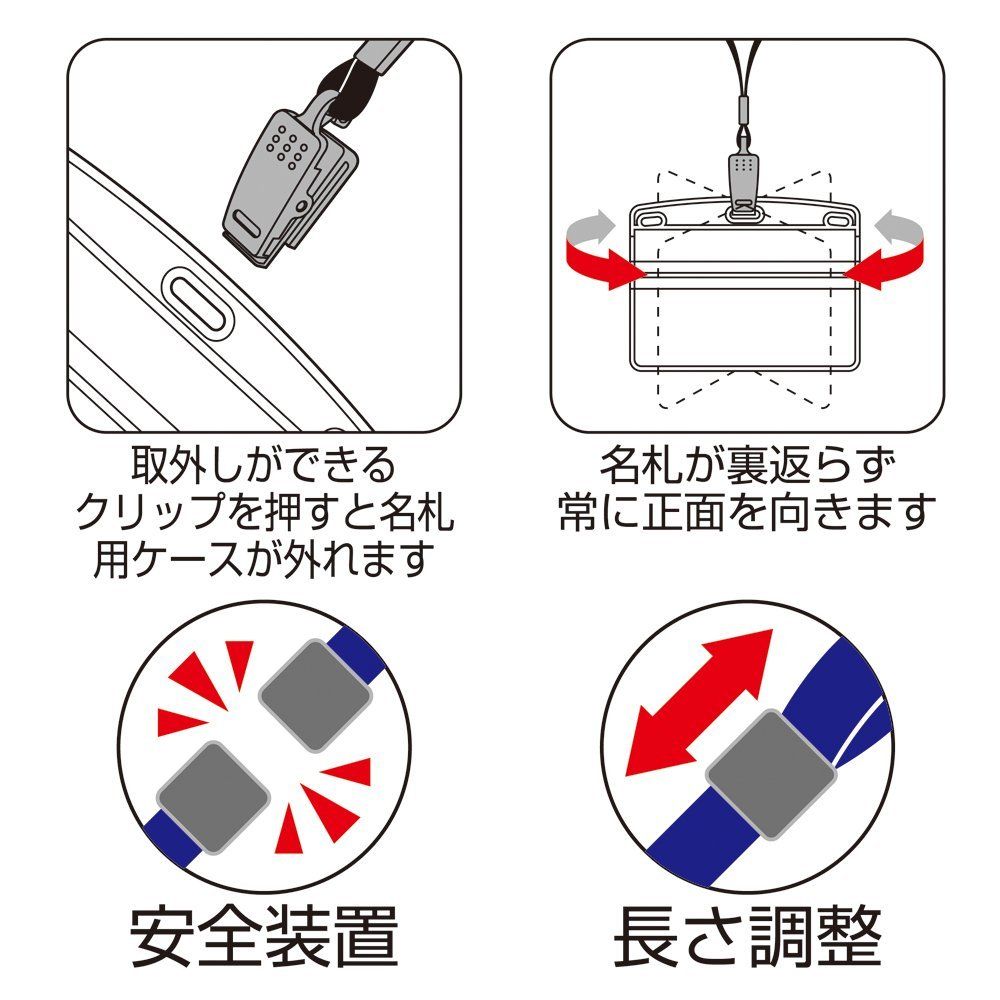 取外しができる
クリップを押すと名札
用ケースが外れます

名札が裏返らず
常に正面を向きます

安全装置

長さ調整