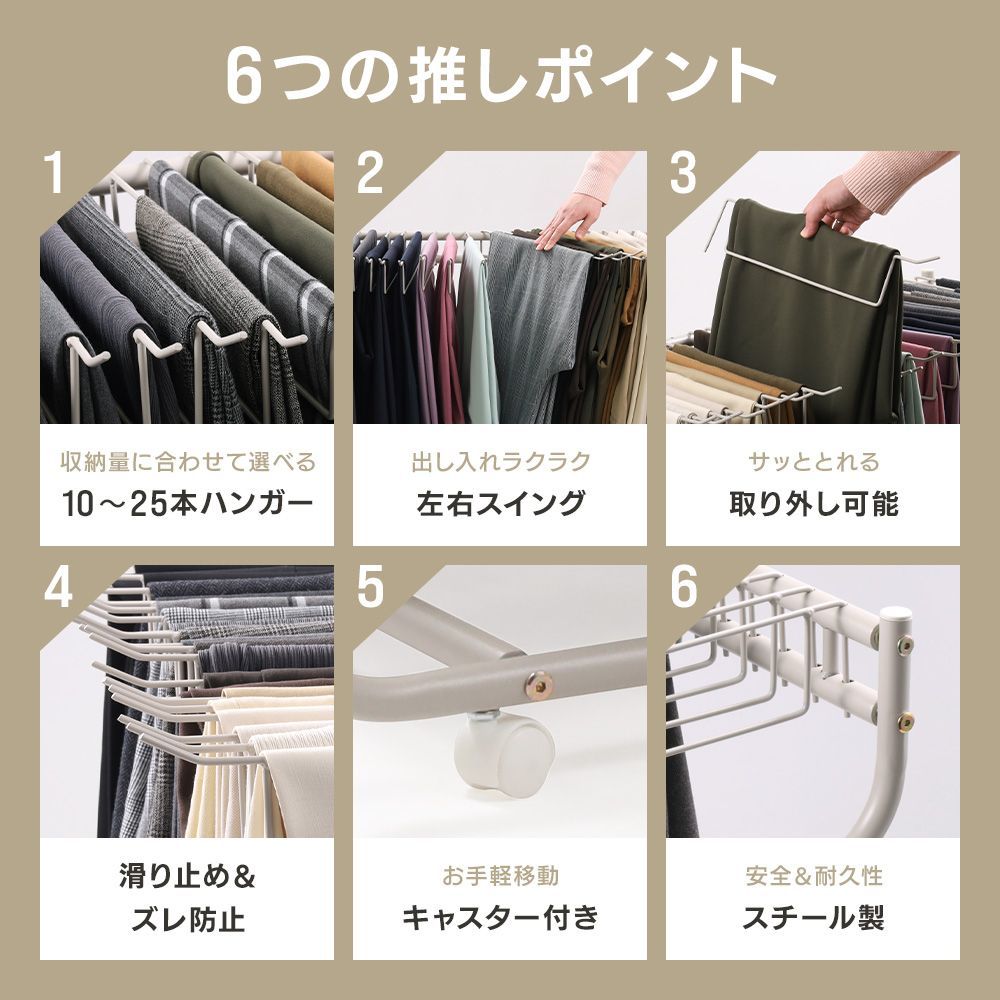 6つの推しポイント

1
収納量に合わせて選べる
10～25本ハンガー

2
出し入れラクラク
左右スイング

3
サッととれる
取り外し可能

4
滑り止め&
ズレ防止

5
お手軽移動
キャスター付き

6
安全&耐久性
スチール製