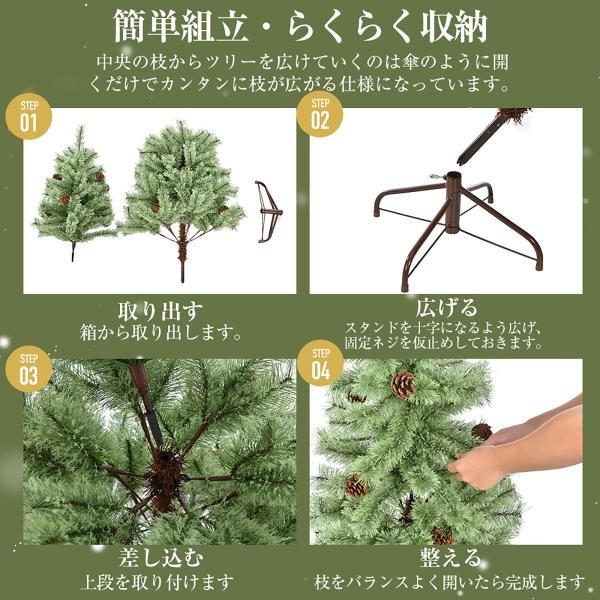 簡単組立・らくらく収納

中央の枝からツリーを広げていくのは傘のように開くだけでカンタンに枝が広がる仕様になっています。

STEP 01

取り出す
箱から取り出します。

STEP 02

広げる
スタンドを十字になるよう広げ、固定ネジを仮止めしておきます。

STEP 03

差し込む
上段を取り付けます

STEP 04

整える
枝をバランスよく開いたら完成します