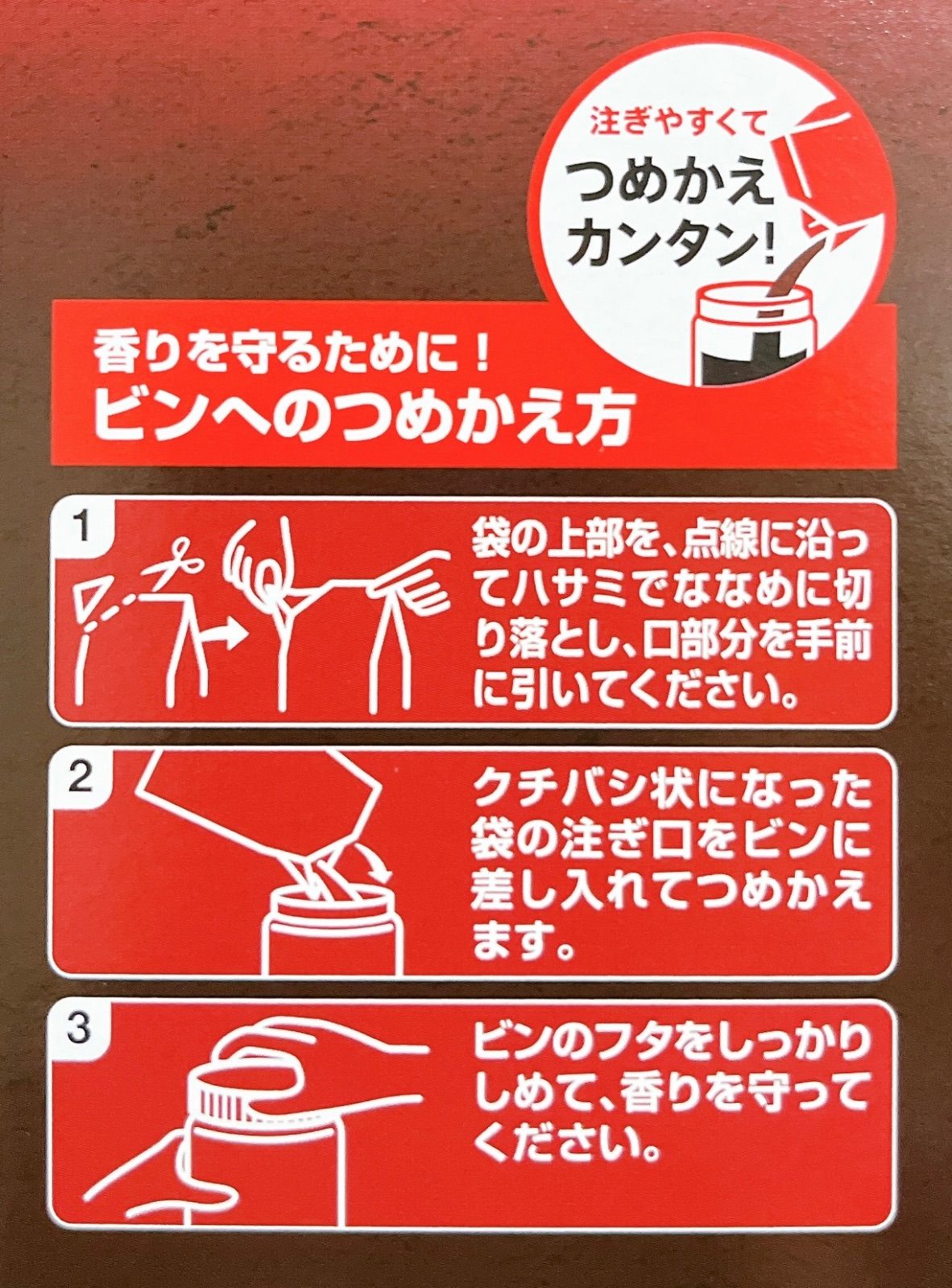 注ぎやすくて
つめかえ
カンタン!

香りを守るために!
ビンへのつめかえ方

1
袋の上部を、点線に沿ってハサミでななめに切り落とし、口部分を手前に引いてください。

2
クチバシ状になった袋の注ぎ口をビンに差し入れてつめかえます。

3
ビンのフタをしっかりしめて、香りを守ってください。