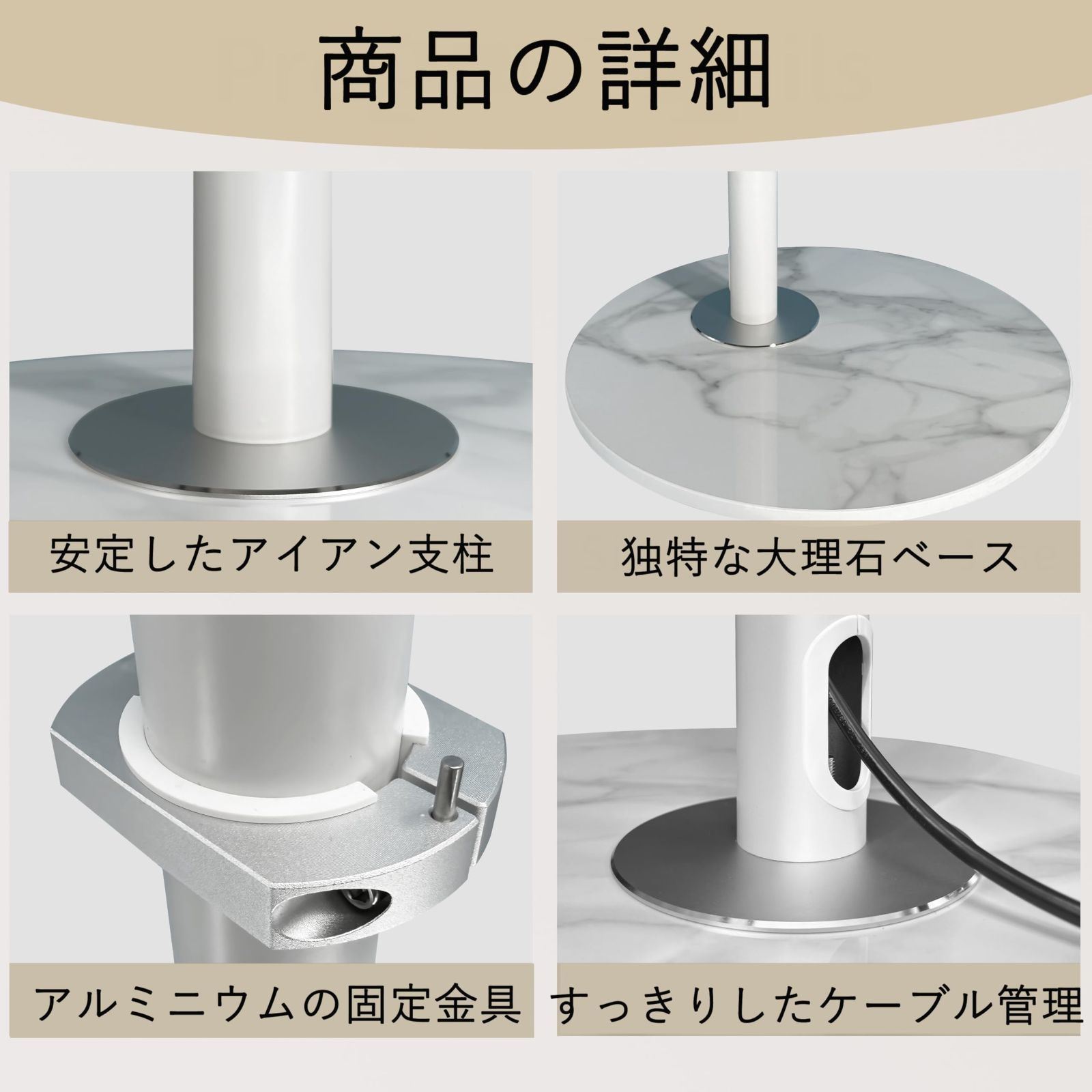 商品の詳細

安定したアイアン支柱

独特な大理石ベース

アルミニウムの固定金具

すっきりしたケーブル管理