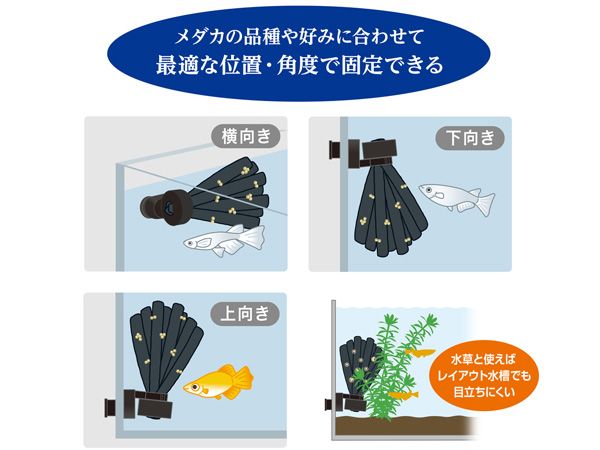 メダカの品種や好みに合わせて
最適な位置・角度で固定できる

横向き

下向き

上向き

水草と使えば
レイアウト水槽でも
目立ちにくい