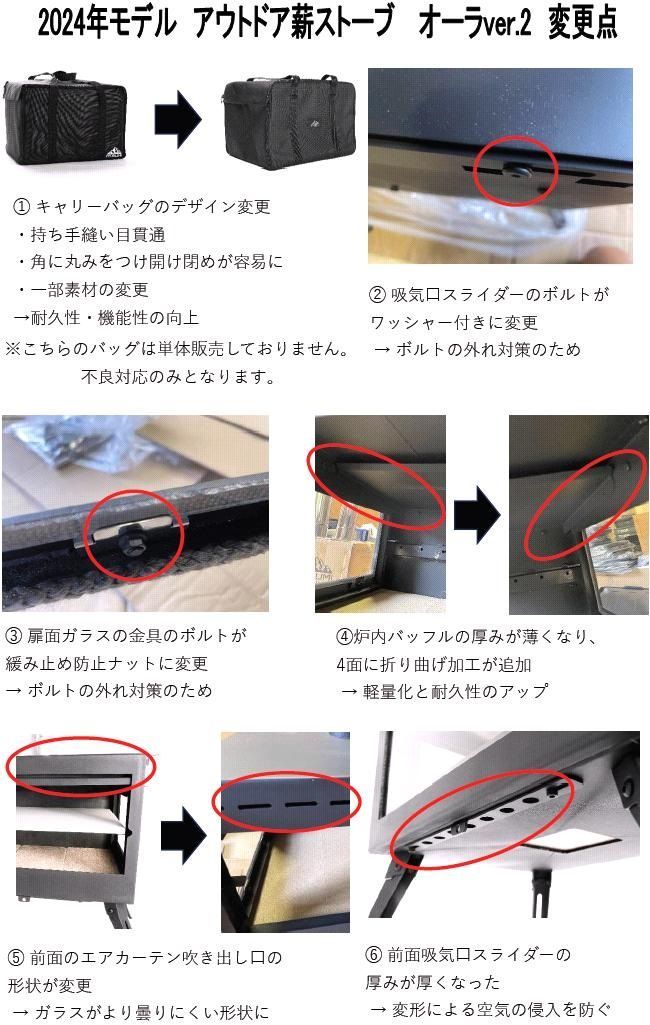 2024年モデル　アウトドア薪ストーブ　オーラver.2　変更点

① キャリーバッグのデザイン変更
・持ち手縫い目貫通
・角に丸みをつけ開け閉めが容易に
・一部素材の変更
→耐久性・機能性の向上
※こちらのバッグは単体販売しておりません。
不良対応のみとなります。

② 吸気口スライダーのボルトが
ワッシャー付きに変更
→ ボルトの外れ対策のため

③ 扉面ガラスの金具のボルトが
緩み止め防止ナットに変更
→ ボルトの外れ対策のため

④炉内バッフルの厚みが薄くなり、
4面に折り曲げ加工が追加
→ 軽量化と耐久性のアップ

⑤ 前面のエアカーテン吹き出し口の
形状が変更
→ ガラスがより曇りにくい形状に

⑥ 前面吸気口スライダーの
厚みが厚くなった
→ 変形による空気の侵入を防ぐ