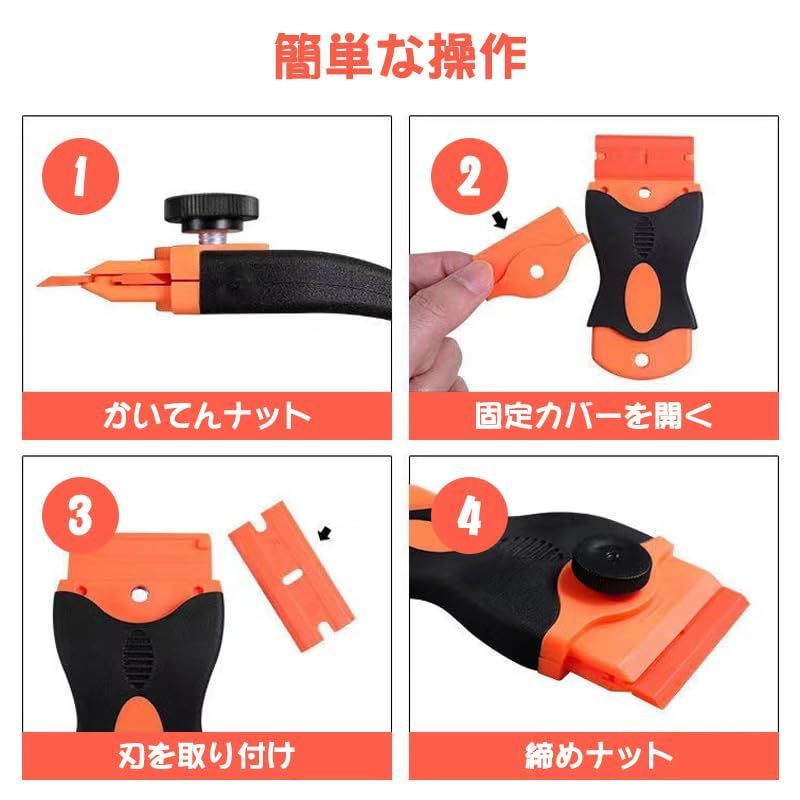 簡単な操作

1

かいてんナット

2

固定カバーを開く

3

刃を取り付け

4

締めナット