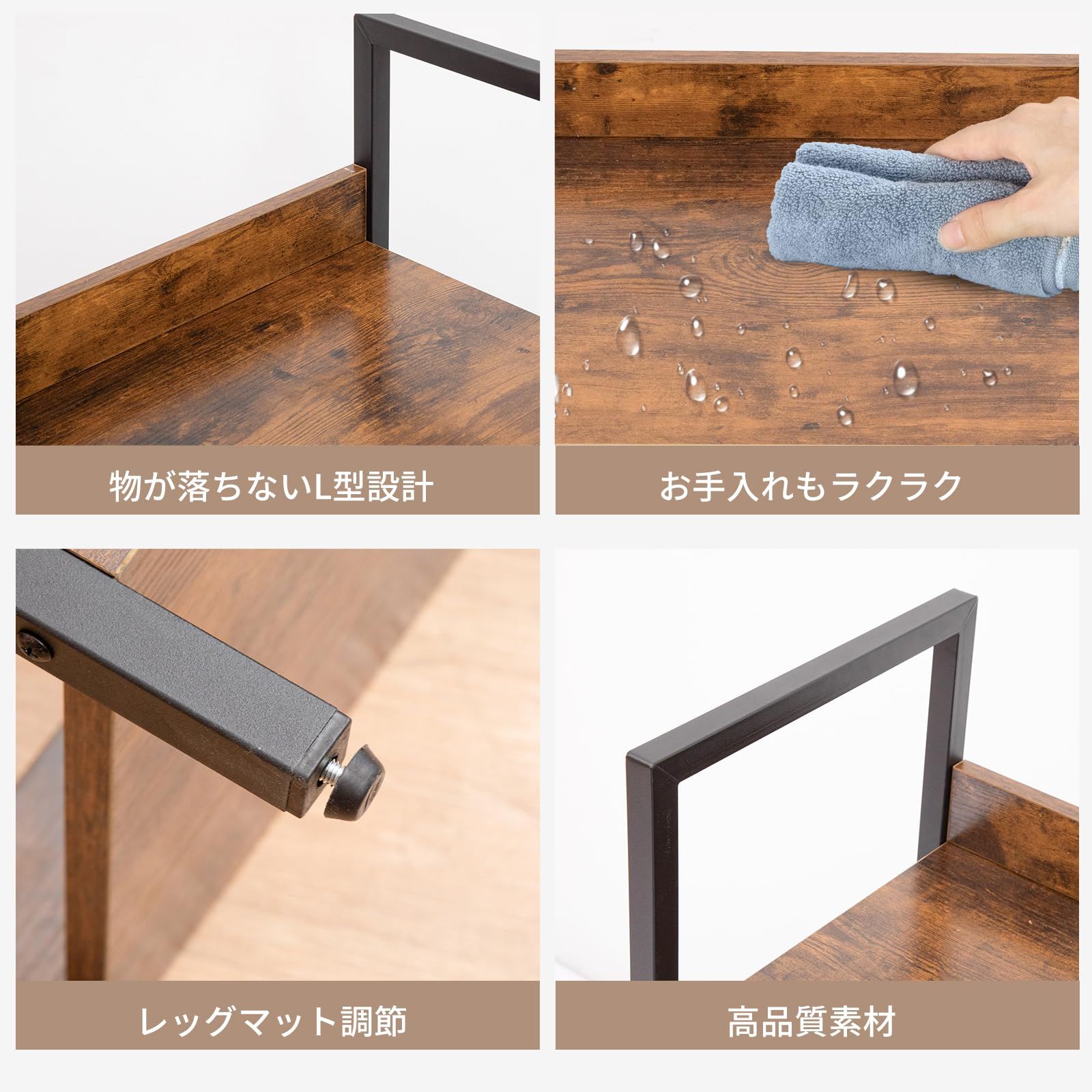 物が落ちないL型設計

お手入れもラクラク

レッグマット調節

高品質素材