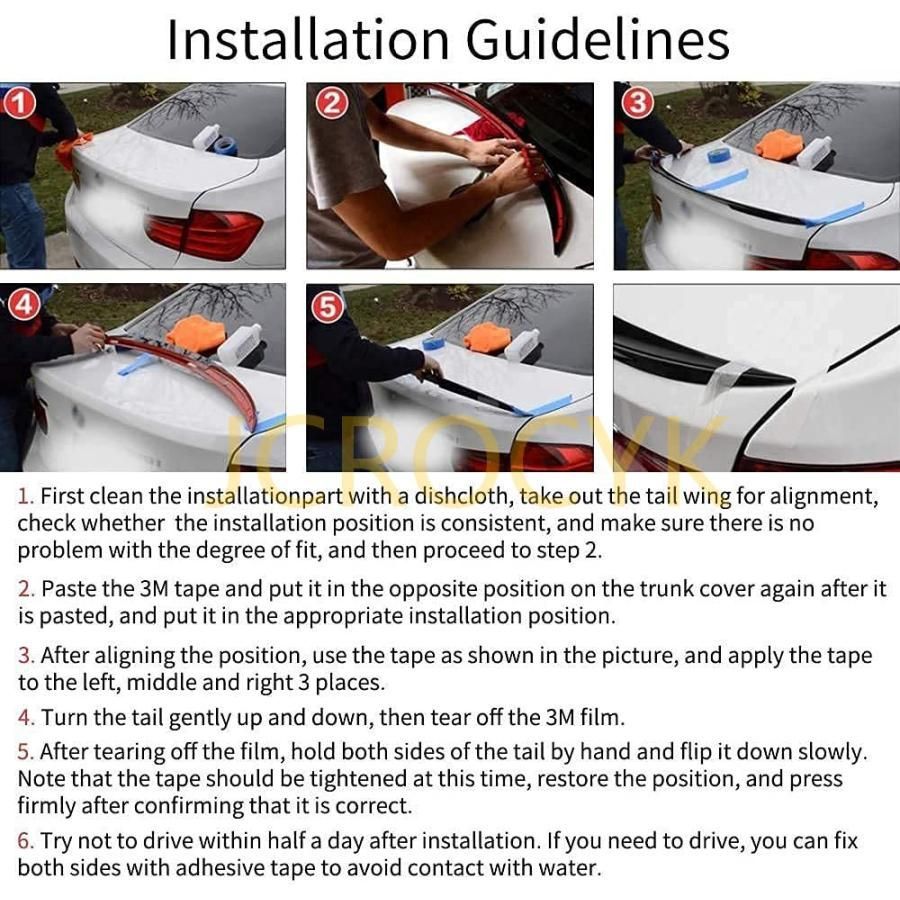 Installation Guidelines

1

2

3

4

5

JCROCYK

1. First clean the installationpart with a dishcloth, take out the tail wing for alignment, check whether the installation position is consistent, and make sure there is no problem with the degree of fit, and then proceed to step 2.

2. Paste the 3M tape and put it in the opposite position on the trunk cover again after it is pasted, and put it in the appropriate installation position.

3. After aligning the position, use the tape as shown in the picture, and apply the tape to the left, middle and right 3 places.

4. Turn the tail gently up and down, then tear off the 3M film.

5. After tearing off the film, hold both sides of the tail by hand and flip it down slowly. Note that the tape should be tightened at this time, restore the position, and press firmly after confirming that it is correct.

6. Try not to drive within half a day after installation. If you need to drive, you can fix both sides with adhesive tape to avoid contact with water.