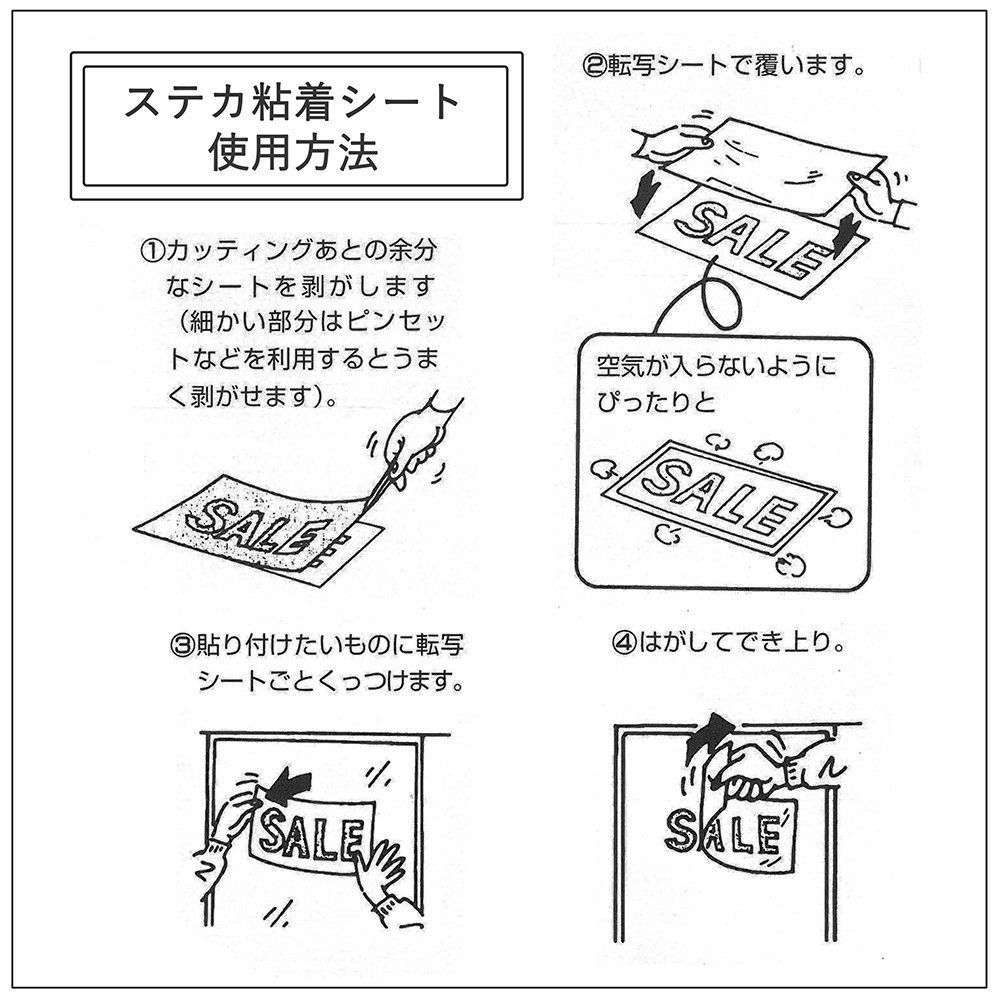 ステカ粘着シート
使用方法

①カッティングあとの余分なシートを剥がします（細かい部分はピンセットなどを利用するとうまく剥がせます）。

SALE

②転写シートで覆います。

SALE

空気が入らないようにぴったりと

SALE

③貼り付けたいものに転写シートごとくっつけます。

SALE

④はがしてでき上り。

SALE