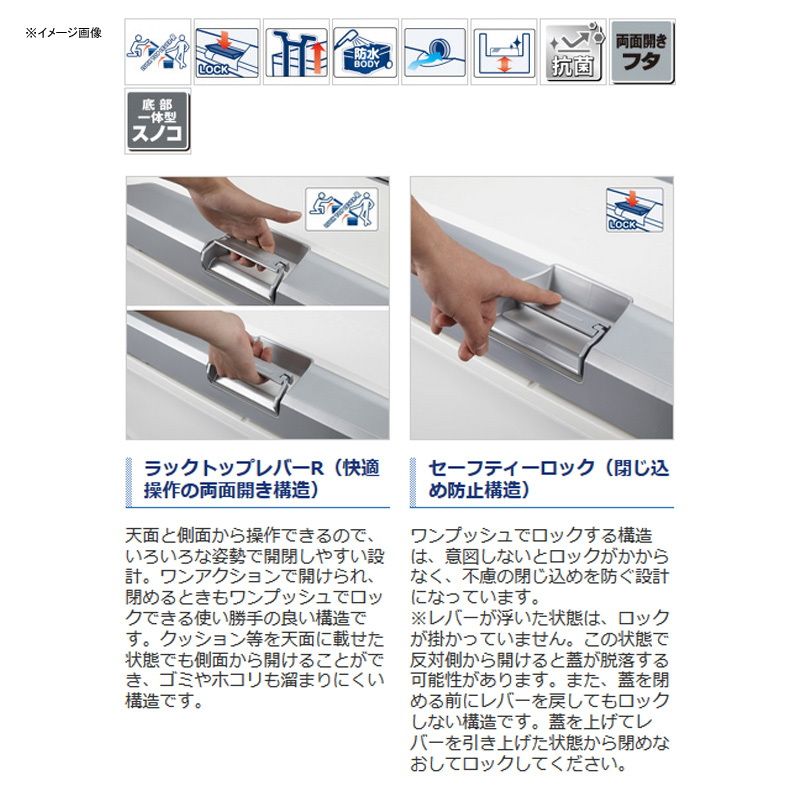 ※イメージ画像

LOCK

防水 BODY

抗菌

両面開き フタ

底部 一体型 スノコ

LOCK

ラックトップレバーR（快適操作の両面開き構造）

天面と側面から操作できるので、いろいろな姿勢で開閉しやすい設計。ワンアクションで開けられ、閉めるときもワンプッシュでロックできる使い勝手の良い構造です。クッション等を天面に載せた状態でも側面から開けることができ、ゴミやホコリも溜まりにくい構造です。

セーフティーロック（閉じ込め防止構造）

ワンプッシュでロックする構造は、意図しないとロックがかからなく、不慮の閉じ込めを防ぐ設計になっています。
※レバーが浮いた状態は、ロックが掛かっていません。この状態で反対側から開けると蓋が脱落する可能性があります。また、蓋を閉める前にレバーを戻してもロックしない構造です。蓋を上げてレバーを引き上げた状態から閉めなおしてロックしてください。