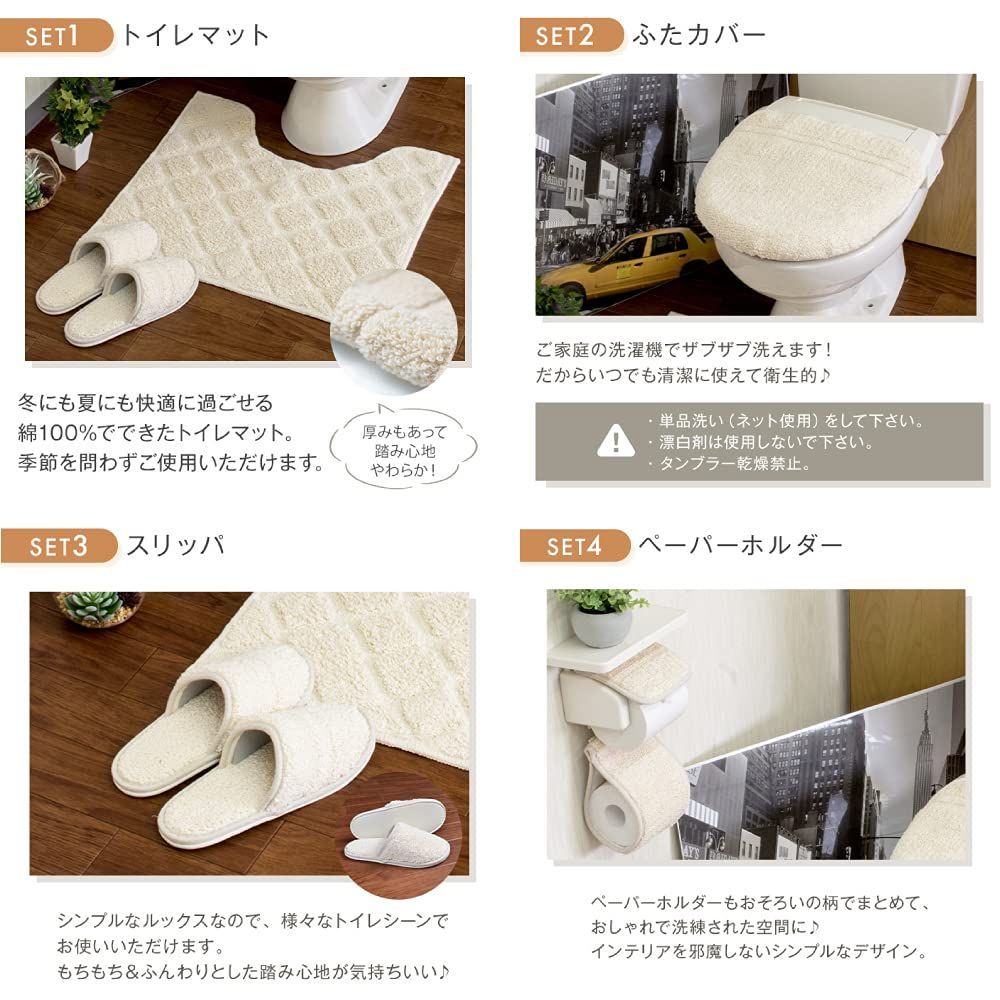 SET1 トイレマット

冬にも夏にも快適に過ごせる
綿100%でできたトイレマット。
季節を問わずご使用いただけます。

厚みもあって
踏み心地
やわらか!

SET2 ふたカバー

ご家庭の洗濯機でザブザブ洗えます!
だからいつでも清潔に使えて衛生的♪

・単品洗い(ネット使用)をして下さい。
・漂白剤は使用しないで下さい。
・タンブラー乾燥禁止。

SET3 スリッパ

シンプルなルックスなので、様々なトイレシーンで
お使いいただけます。
もちもち&ふんわりとした踏み心地が気持ちいい♪

SET4 ペーパーホルダー

ペーパーホルダーもおそろいの柄でまとめて、
おしゃれで洗練された空間に♪
インテリアを邪魔しないシンプルなデザイン。