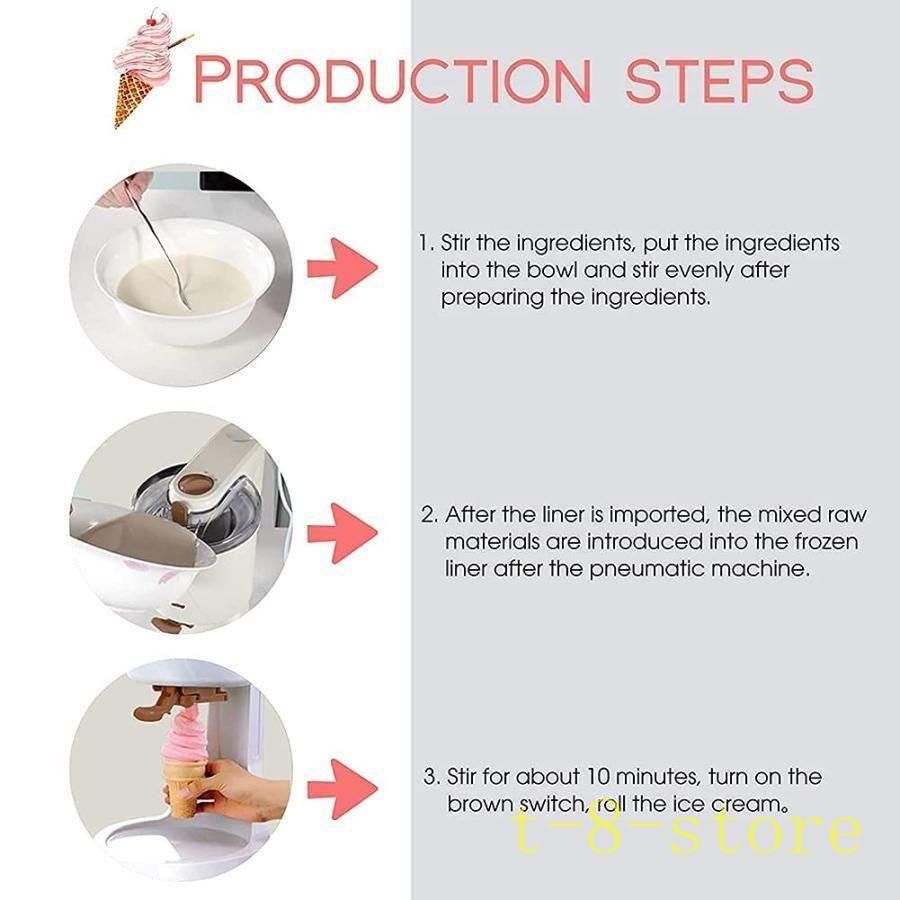 PRODUCTION STEPS

1. Stir the ingredients, put the ingredients into the bowl and stir evenly after preparing the ingredients.

2. After the liner is imported, the mixed raw materials are introduced into the frozen liner after the pneumatic machine.

3. Stir for about 10 minutes, turn on the brown switch, roll the ice cream。

t-8-store