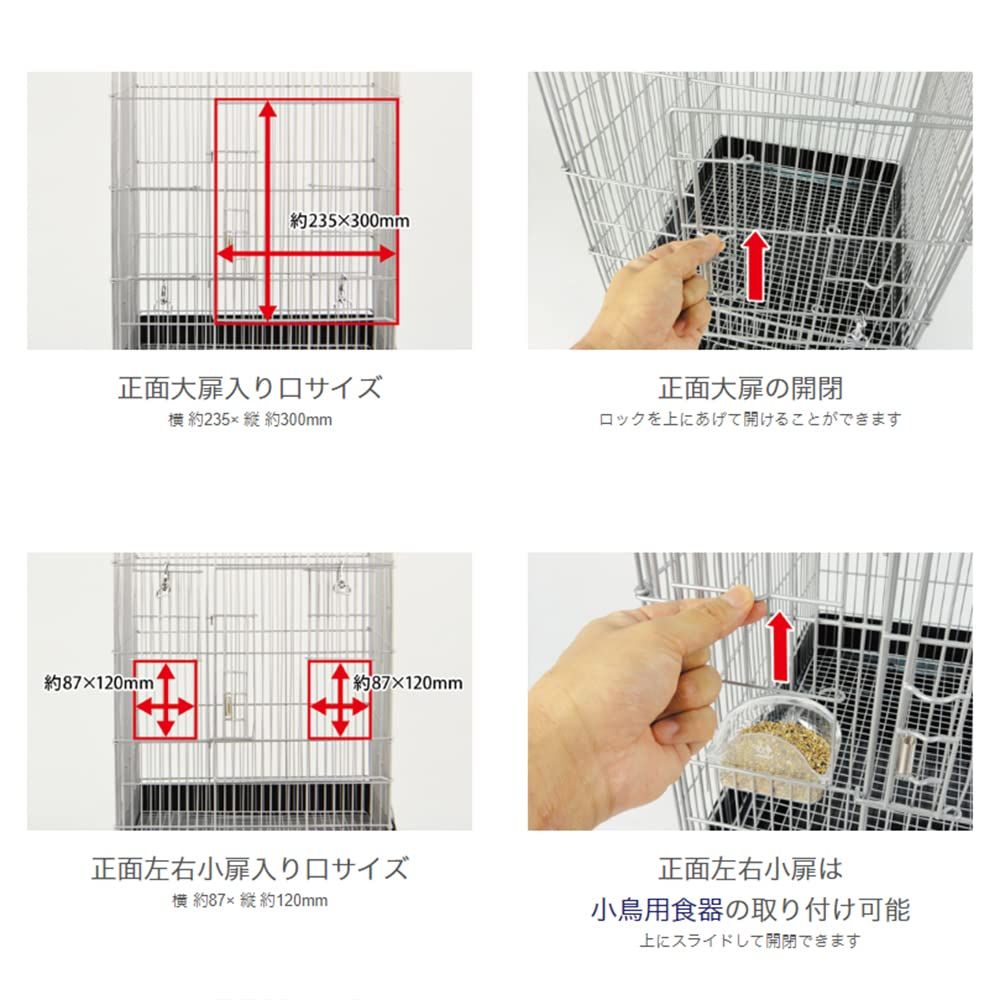 約235×300mm

正面大扉入り口サイズ
横 約235× 縦 約300mm

正面大扉の開閉
ロックを上にあげて開けることができます

約87×120mm
約87×120mm

正面左右小扉入り口サイズ
横 約87× 縦 約120mm

正面左右小扉は
小鳥用食器の取り付け可能
上にスライドして開閉できます