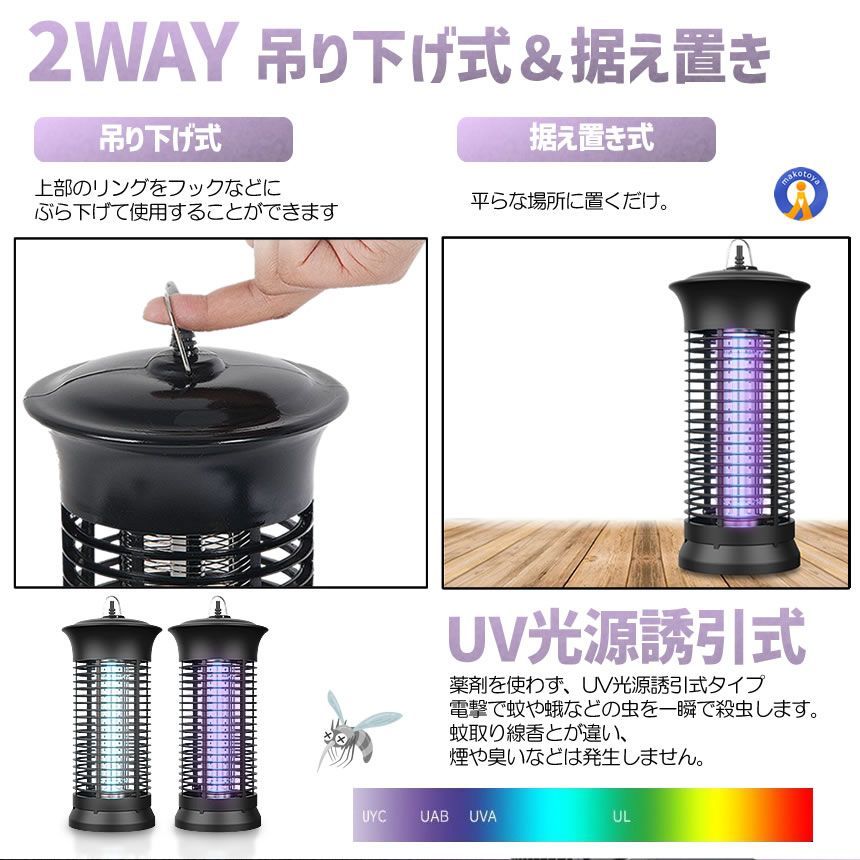 2WAY 吊り下げ式＆据え置き

吊り下げ式

上部のリングをフックなどに
ぶら下げて使用することができます

据え置き式

平らな場所に置くだけ。

makotoya

UV光源誘引式

薬剤を使わず、UV光源誘引式タイプ
電撃で蚊や蛾などの虫を一瞬で殺虫します。
蚊取り線香とが違い、
煙や臭いなどは発生しません。

UYC UAB UVA UL