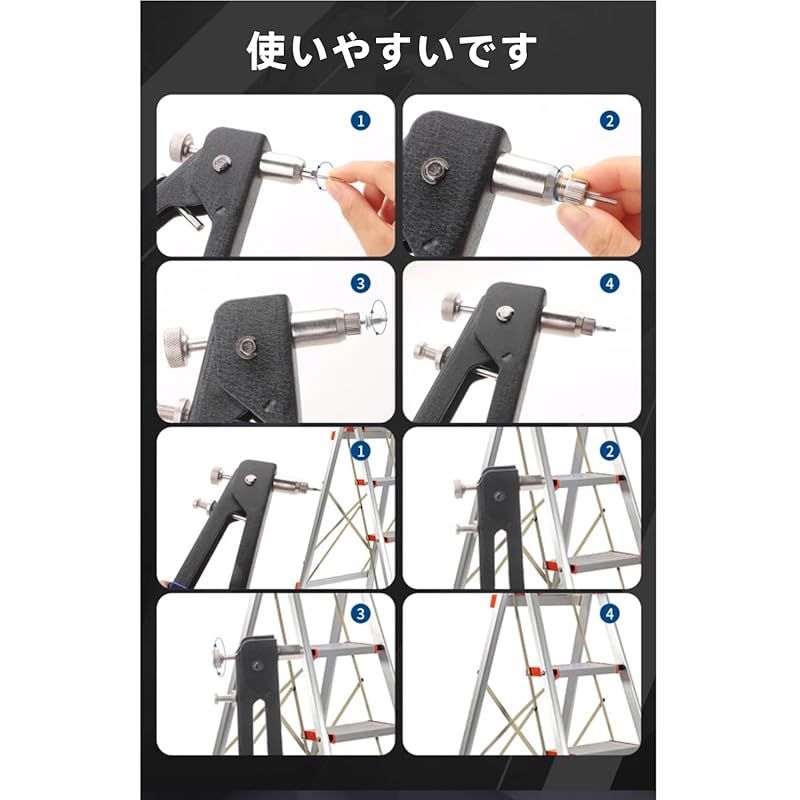 使いやすいです

1

2

3

4

1

2

3

4