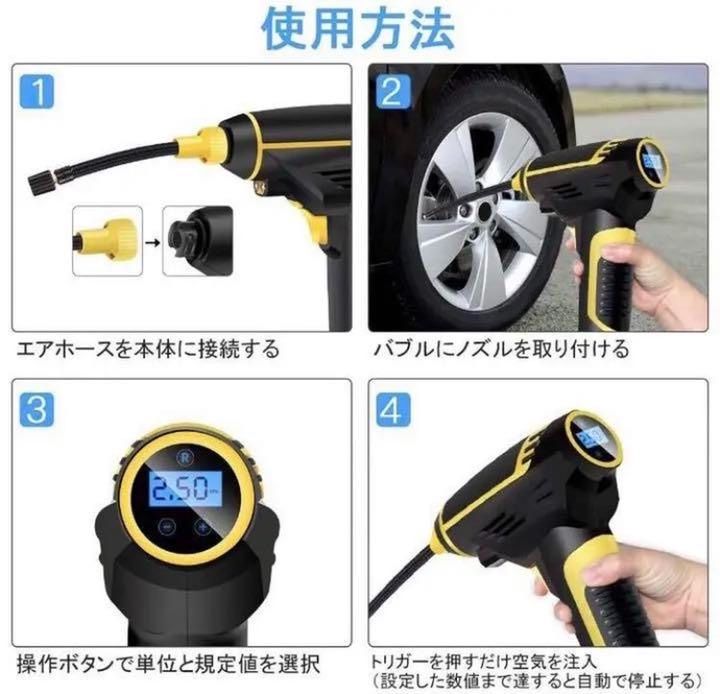 使用方法

1

エアホースを本体に接続する

2

バブルにノズルを取り付ける

3

R

2.50

操作ボタンで単位と規定値を選択

4

トリガーを押すだけ空気を注入
（設定した数値まで達すると自動で停止する）