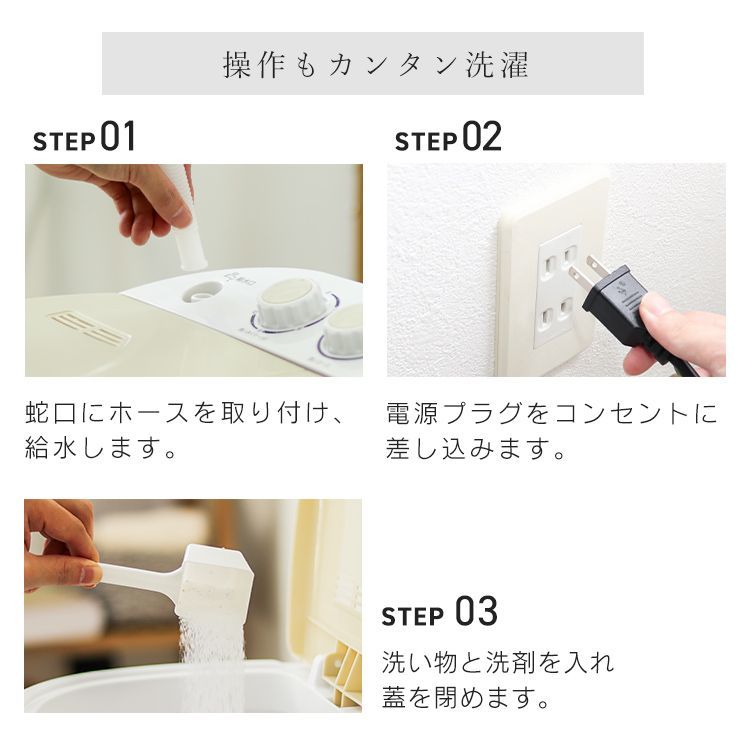 操作もカンタン洗濯

STEP 01

蛇口にホースを取り付け、給水します。

STEP 02

電源プラグをコンセントに差し込みます。

STEP 03

洗い物と洗剤を入れ蓋を閉めます。