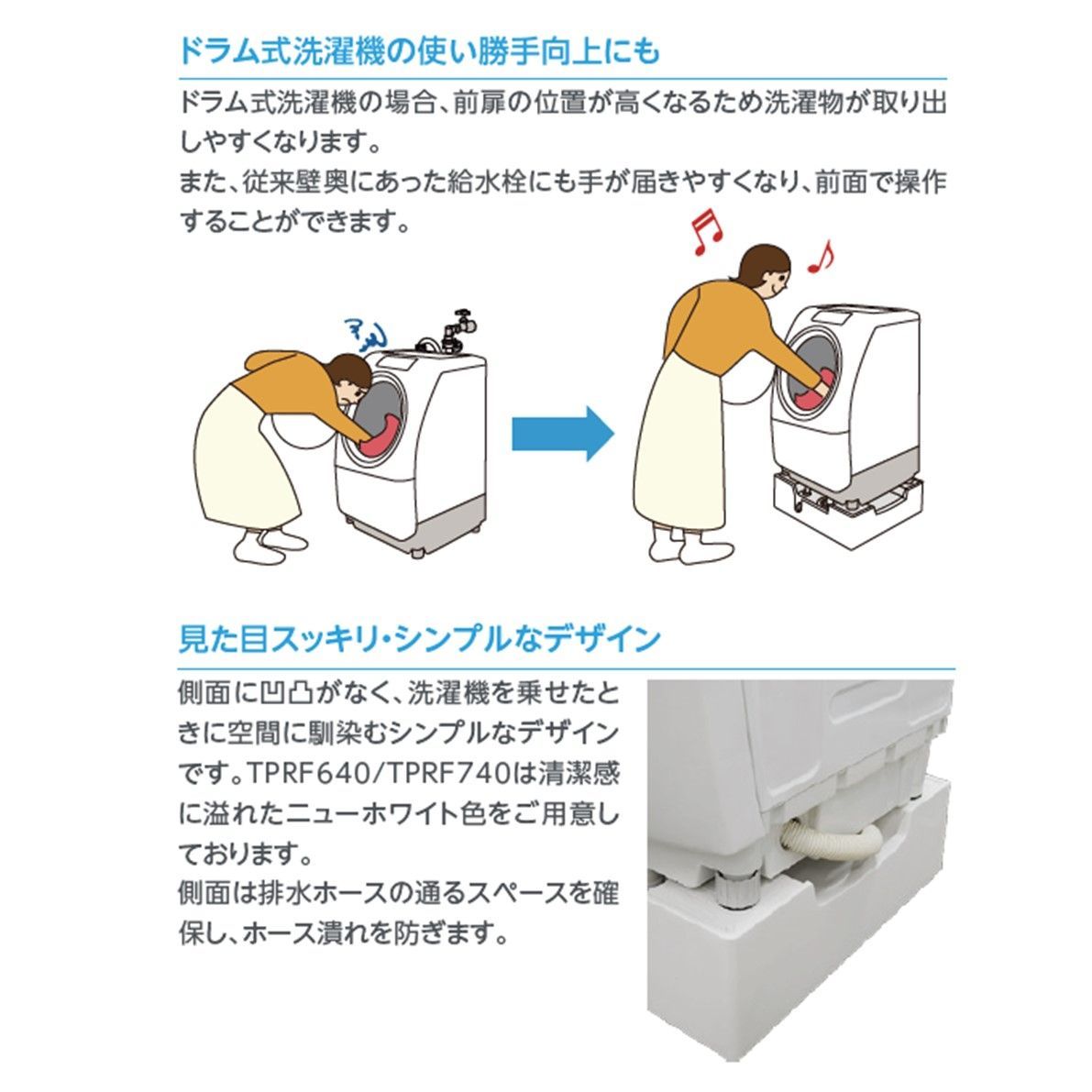 ドラム式洗濯機の使い勝手向上にも

ドラム式洗濯機の場合、前扉の位置が高くなるため洗濯物が取り出しやすくなります。
また、従来壁奥にあった給水栓にも手が届きやすくなり、前面で操作することができます。

見た目スッキリ・シンプルなデザイン

側面に凹凸がなく、洗濯機を乗せたときに空間に馴染むシンプルなデザインです。TPRF640/TPRF740は清潔感に溢れたニューホワイト色をご用意しております。
側面は排水ホースの通るスペースを確保し、ホース潰れを防ぎます。